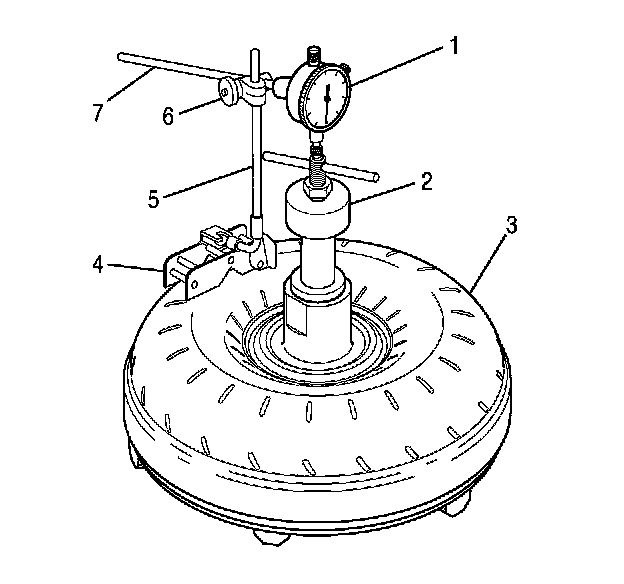 1
7
6
5
2
3
4