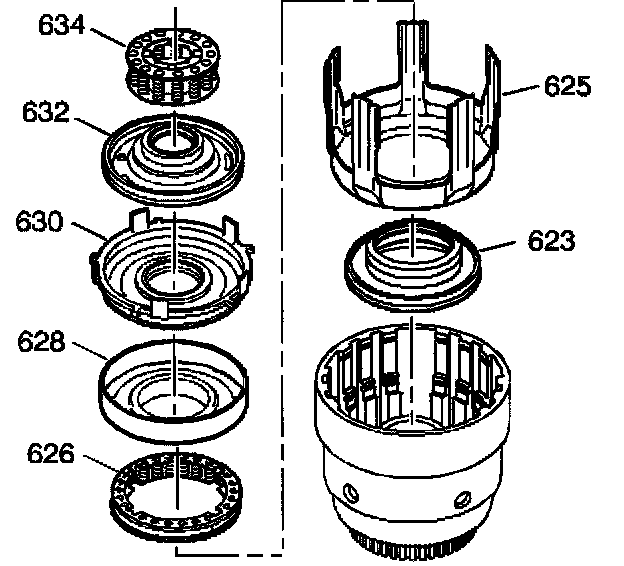 634
632
630
628
626
625
623