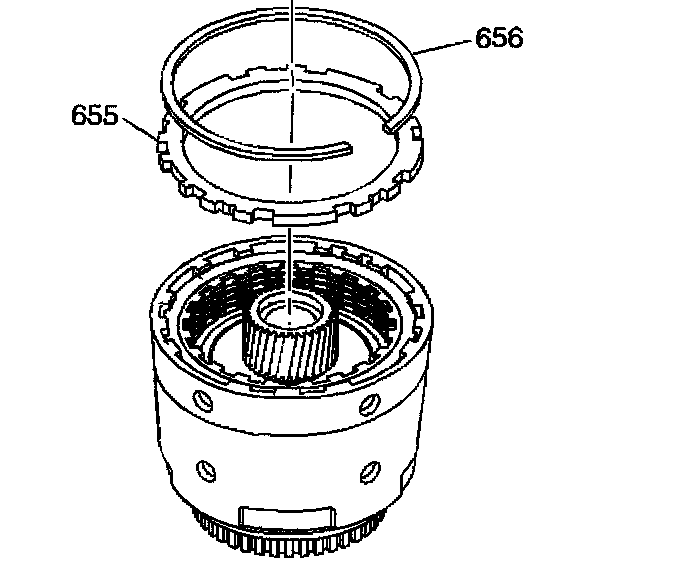 656
655