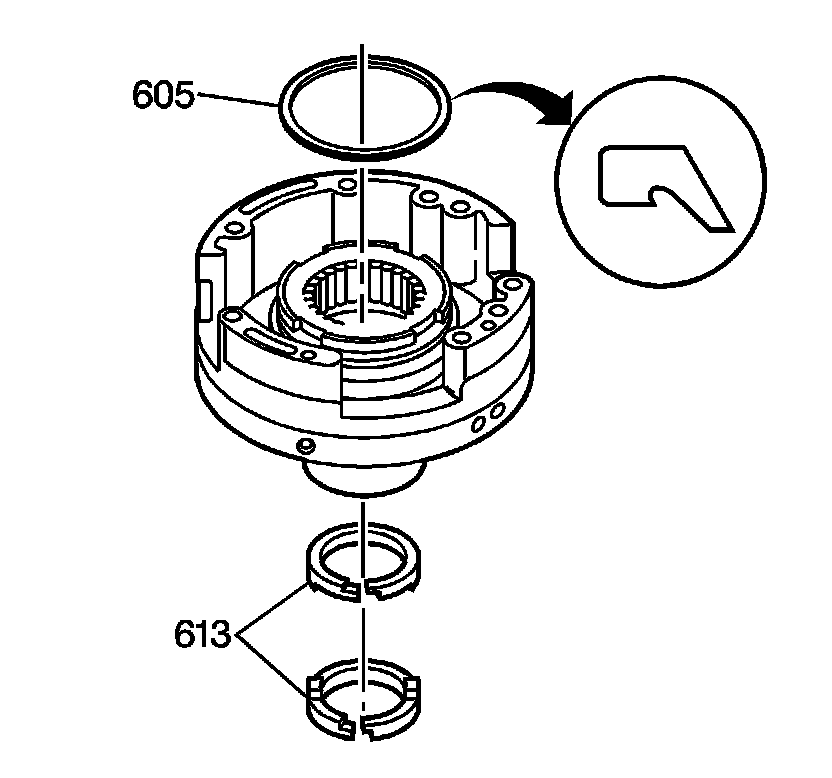 605

613