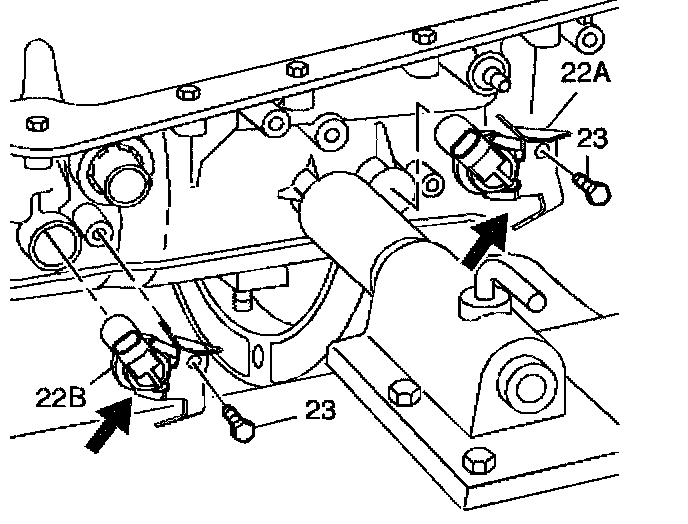 22A
23
22B
23