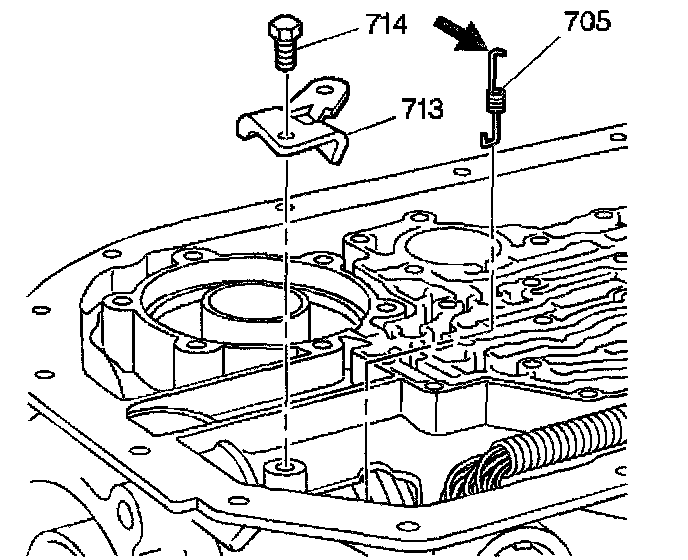 714
705
713