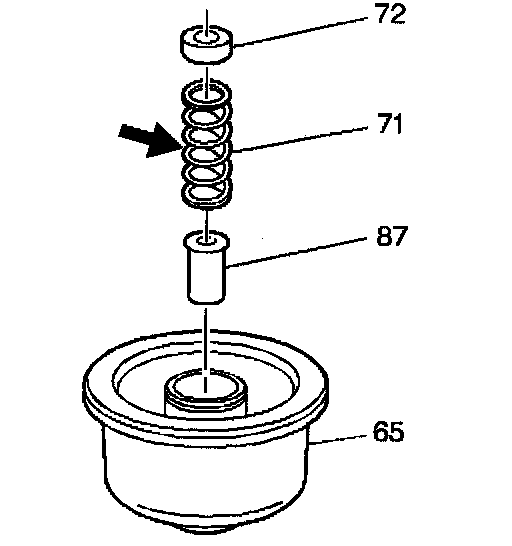 72
71
87
65