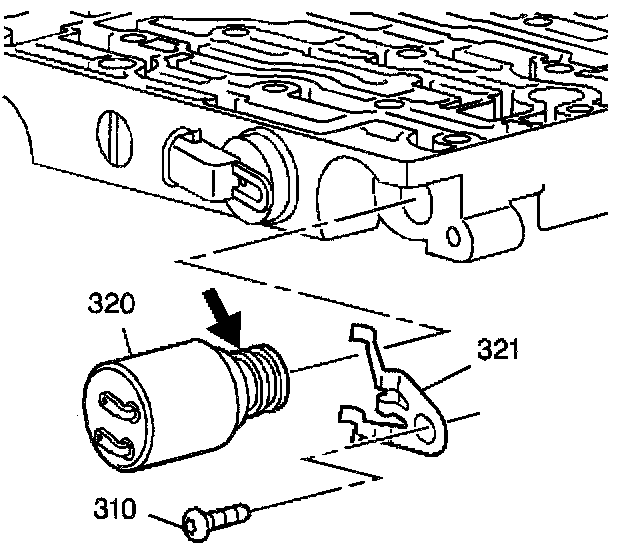 320
321
310