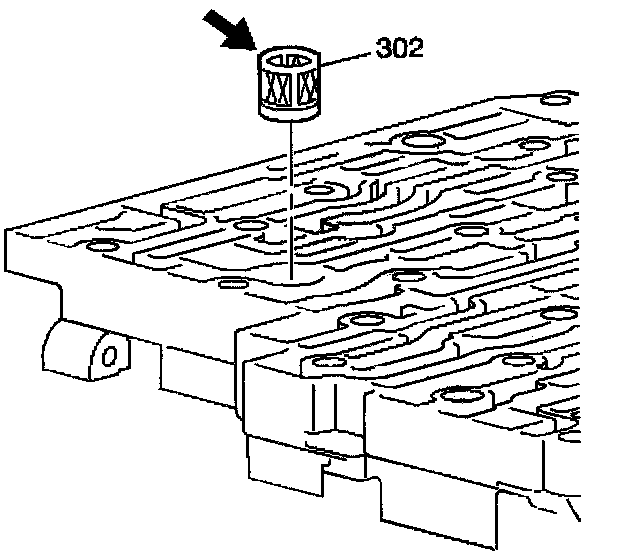 302