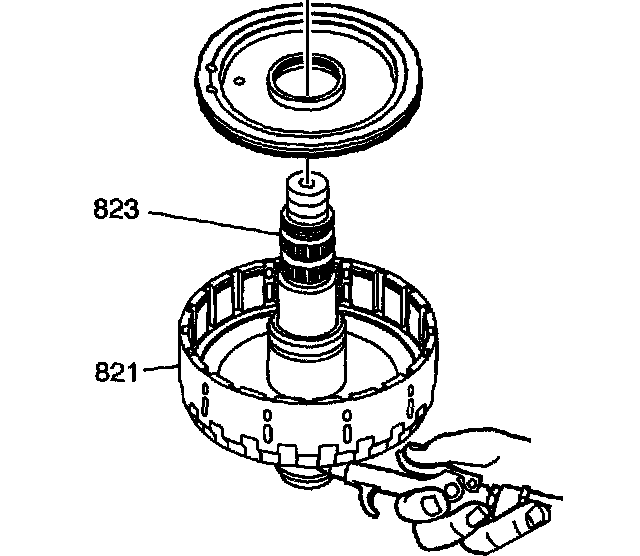 823

821