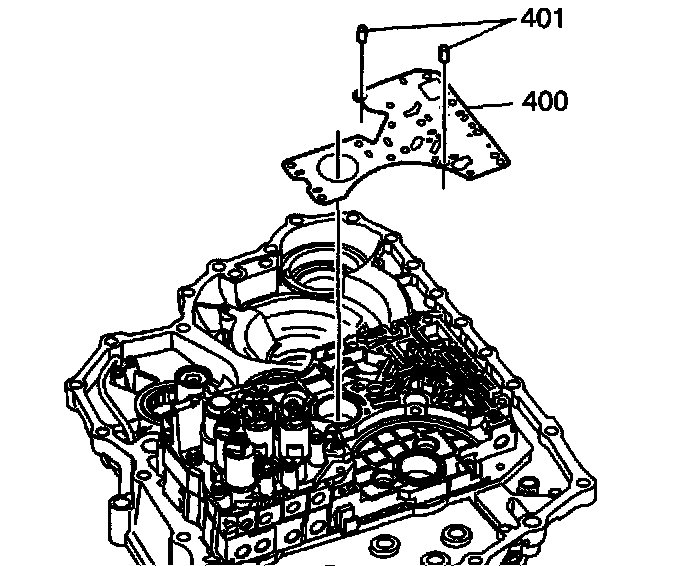 401

400