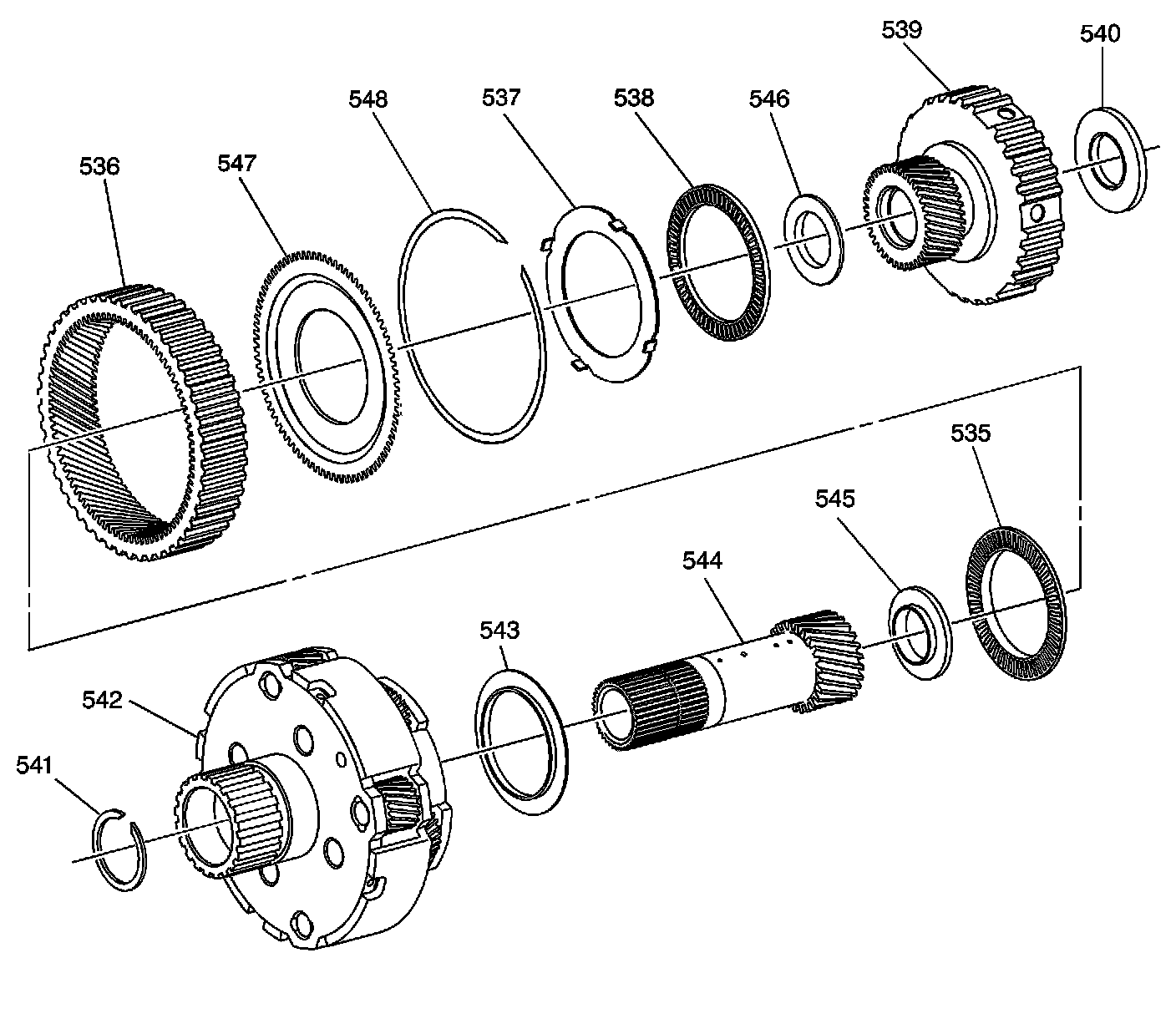 539
540
548
537
538
546
536
547
535
545
544
543
542
541