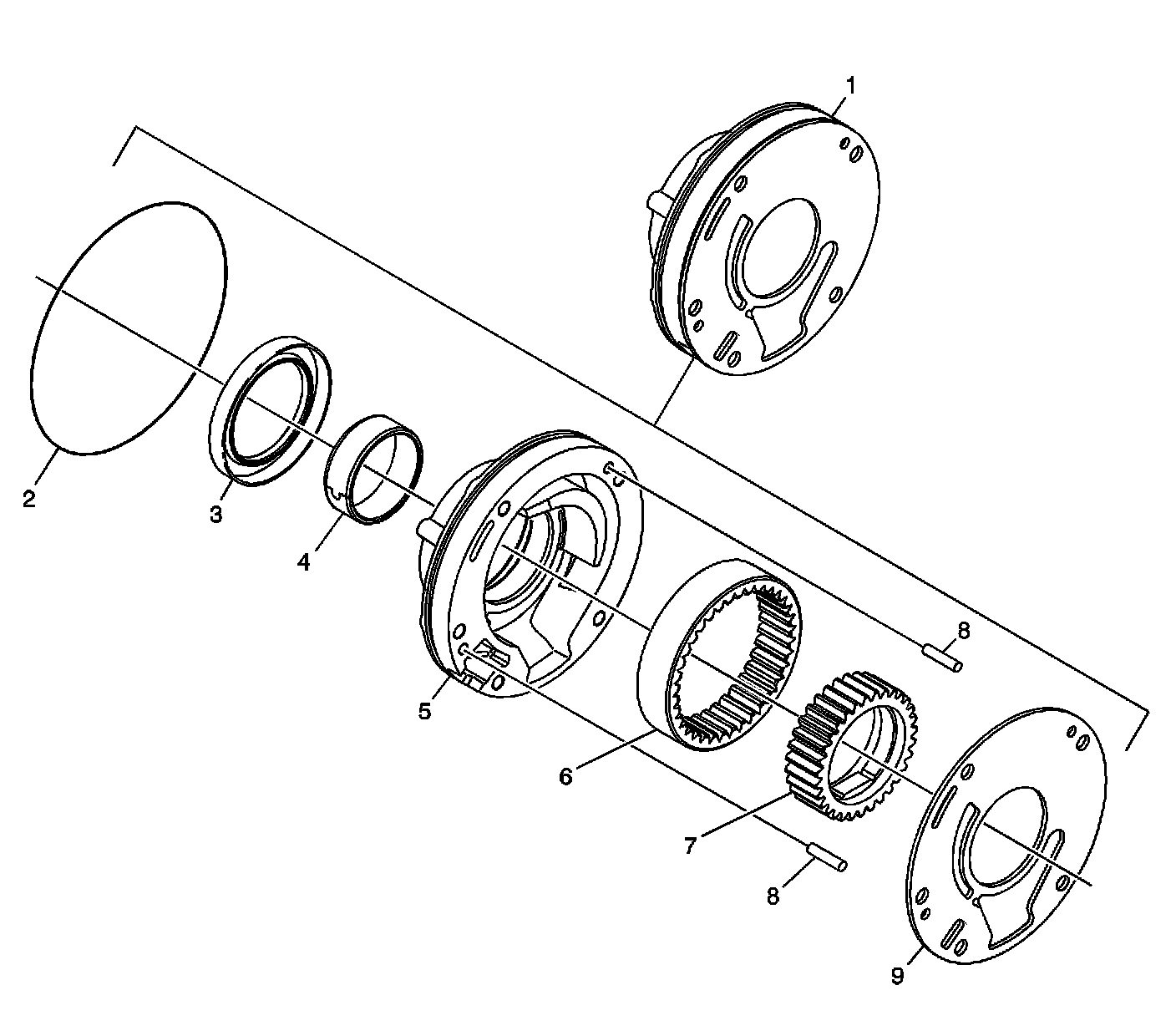 1
2
3
4
5
6
7
8
8
9