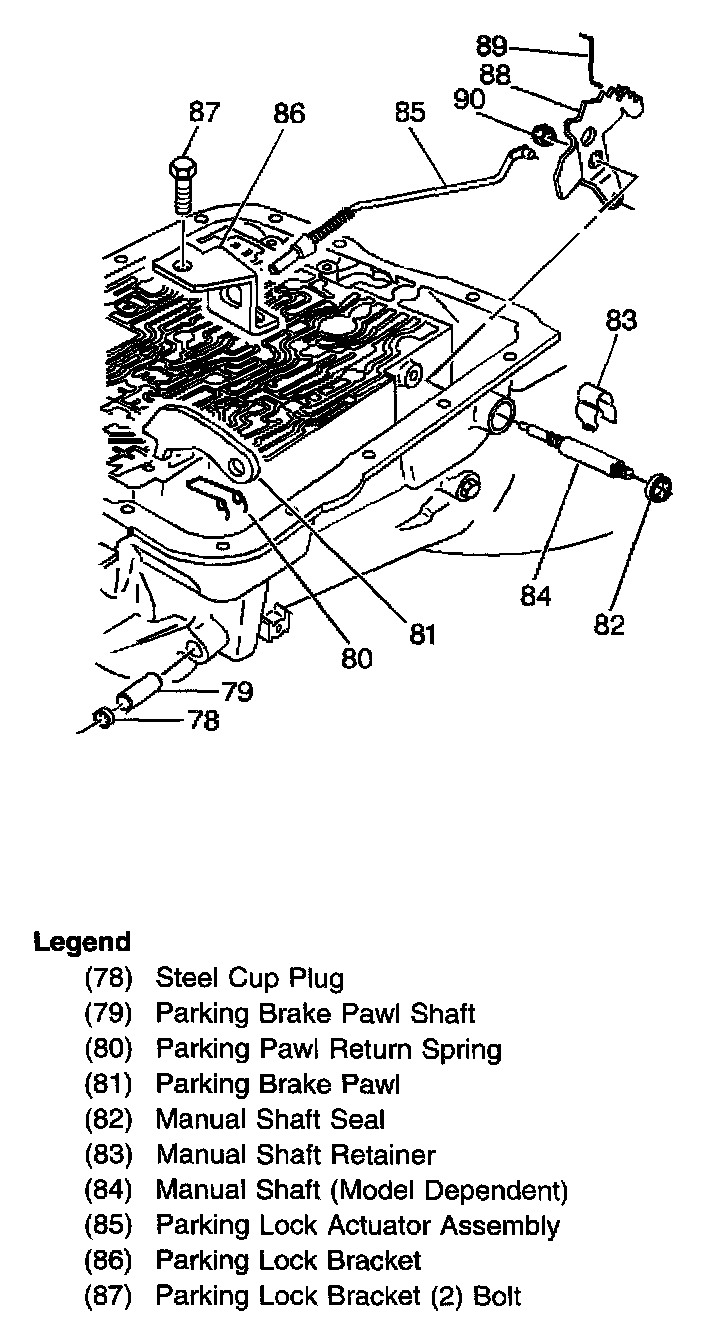 89
88
90
87
86
85
83
84
82
81
80
79
78

Legend
(78) Steel Cup Plug
(79) Parking Brake Pawl Shaft
(80) Parking Pawl Return Spring
(81) Parking Brake Pawl
(82) Manual Shaft Seal
(83) Manual Shaft Retainer
(84) Manual Shaft (Model Dependent)
(85) Parking Lock Actuator Assembly
(86) Parking Lock Bracket
(87) Parking Lock Bracket (2) Bolt