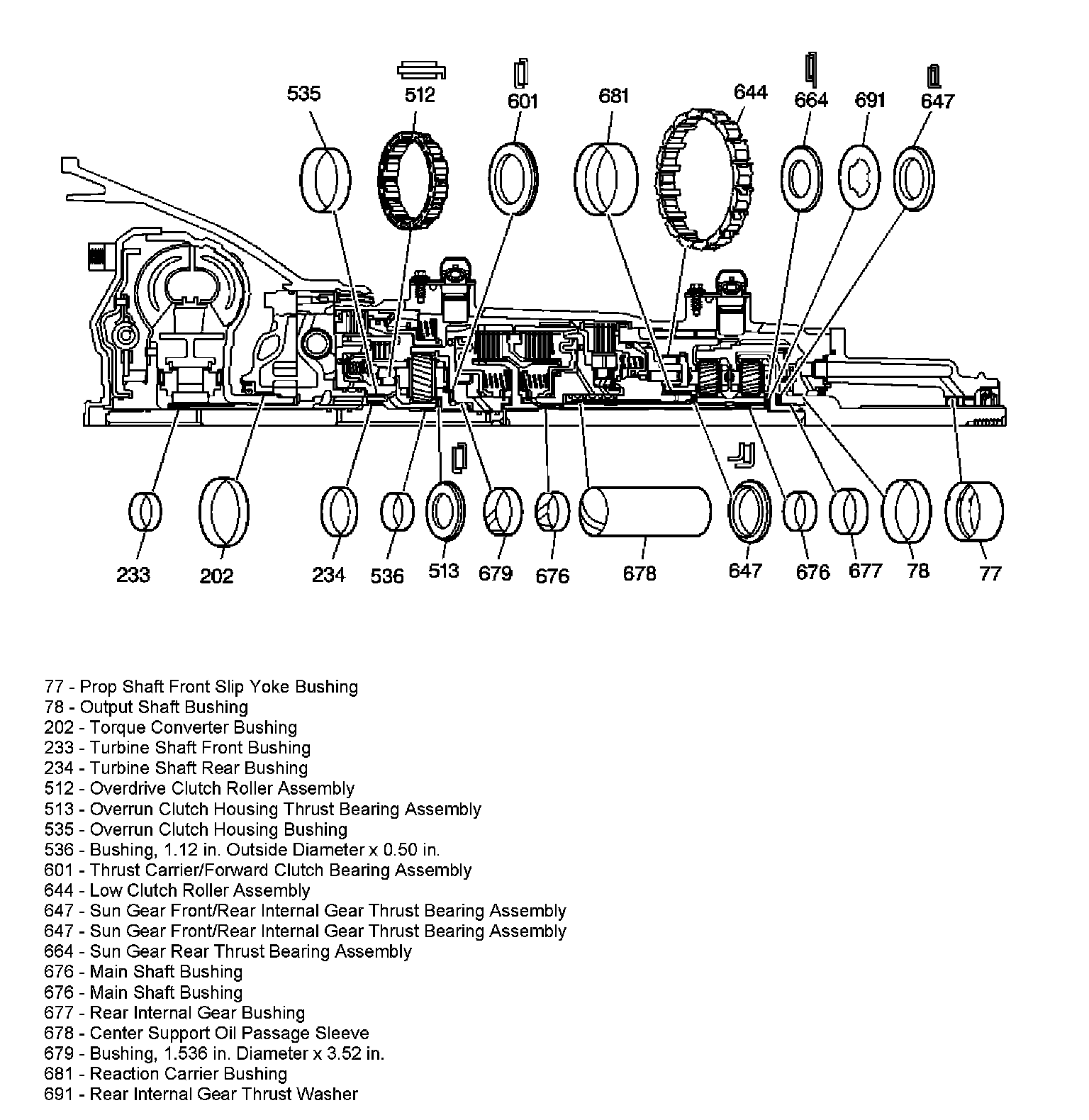 535
512
601
681
644
664
691
647

233
202
234
536
513
679
676
678
647
676
677
78
77

77 - Prop Shaft Front Slip Yoke Bushing
78 - Output Shaft Bushing
202 - Torque Converter Bushing
233 - Turbine Shaft Front Bushing
234 - Turbine Shaft Rear Bushing
512 - Overdrive Clutch Roller Assembly
513 - Overrun Clutch Housing Thrust Bearing Assembly
535 - Overrun Clutch Housing Bushing
536 - Bushing, 1.12 in. Outside Diameter x 0.50 in.
601 - Thrust Carrier/Forward Clutch Bearing Assembly
644 - Low Clutch Roller Assembly
647 - Sun Gear Front/Rear Internal Gear Thrust Bearing Assembly
647 - Sun Gear Front/Rear Internal Gear Thrust Bearing Assembly
664 - Sun Gear Rear Thrust Bearing Assembly
676 - Main Shaft Bushing
676 - Main Shaft Bushing
677 - Rear Internal Gear Bushing
678 - Center Support Oil Passage Sleeve
679 - Bushing, 1.536 in. Diameter x 3.52 in.
681 - Reaction Carrier Bushing
691 - Rear Internal Gear Thrust Washer