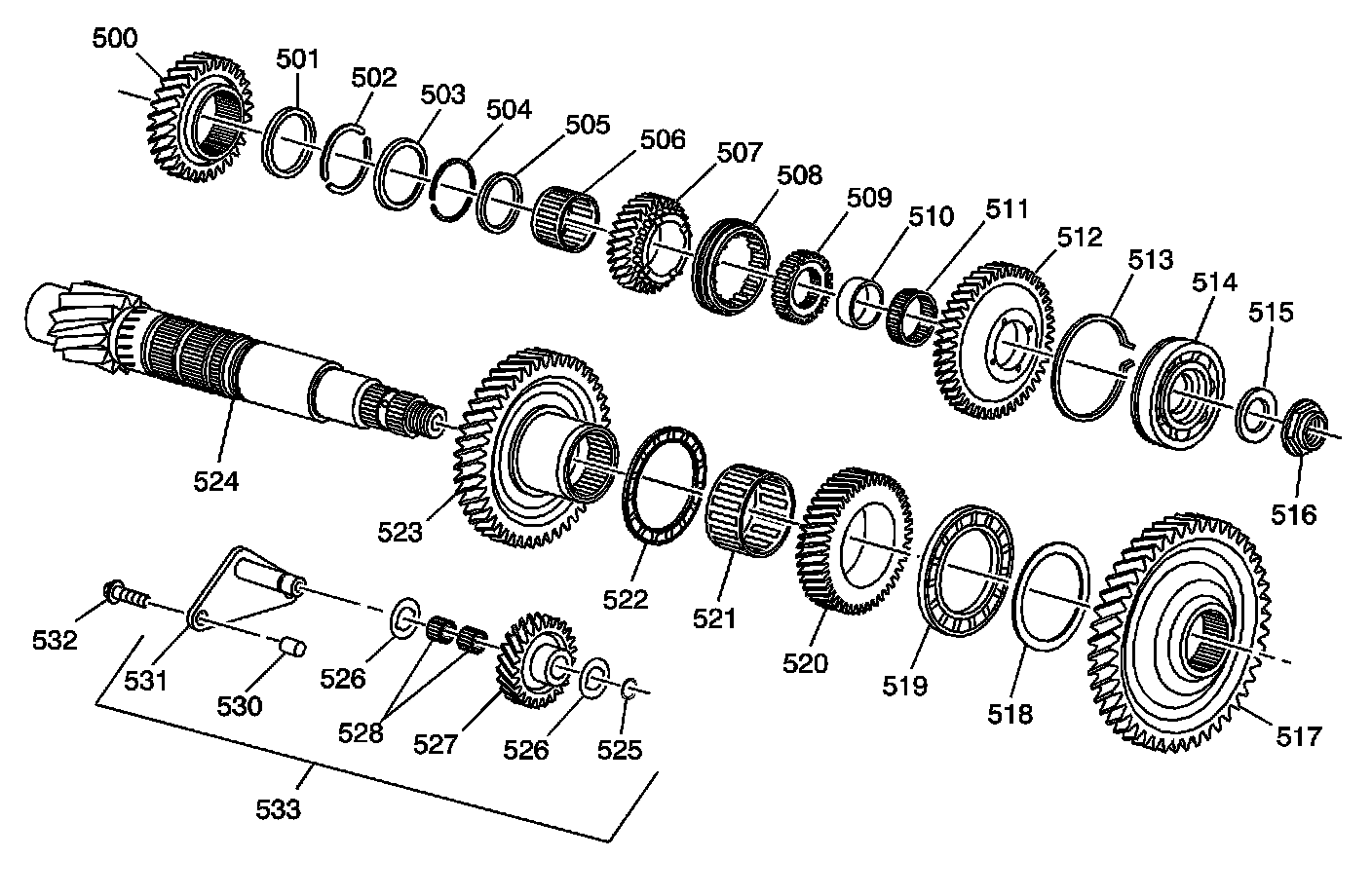 500
501
502
503
504
505
506
507
508
509
510
511
512
513
514
515
516
524
523
522
521
520
519
518
517
532
531
530
526
528
527
526
525
533