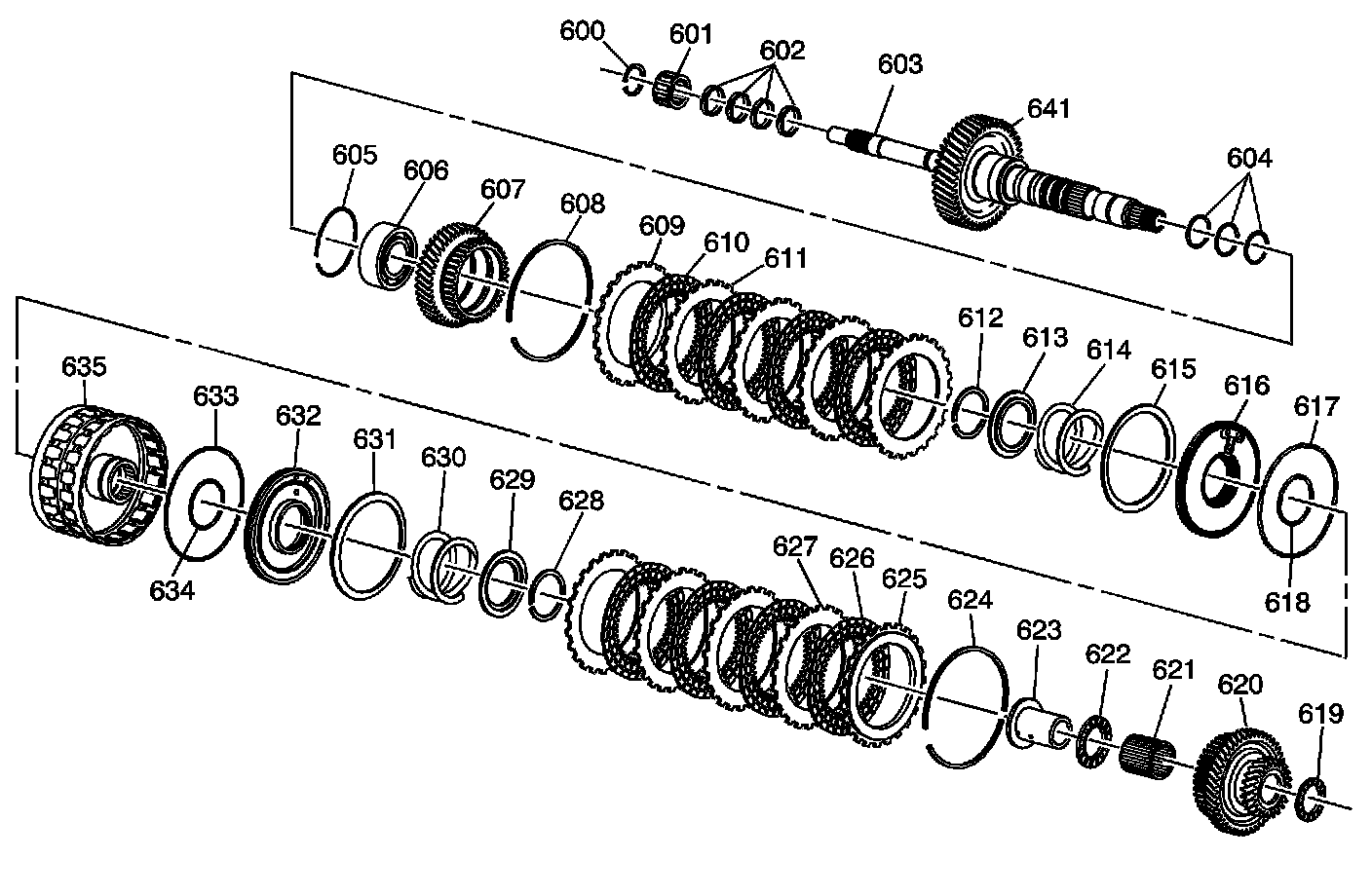 600
601
602
603
641
604
605
606
607
608
609
610
611
612
613
614
615
616
617
618
635
633
632
631
630
629
628
634
627
626
625
624
623
622
621
620
619