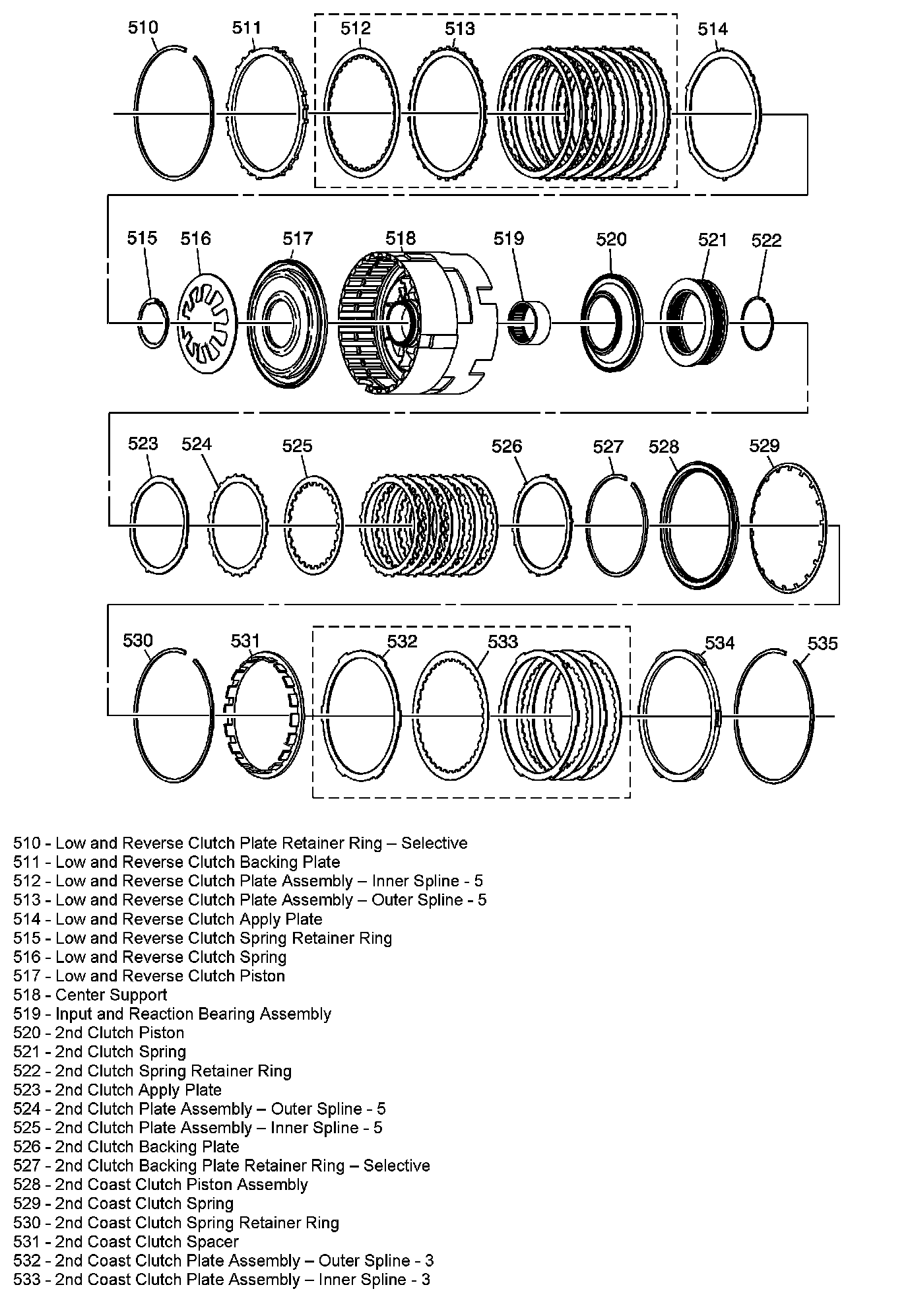 510 511 512 513 514

515 516 517 518 519 520 521 522

523 524 525 526 527 528 529

530 531 532 533 534 535

510 - Low and Reverse Clutch Plate Retainer Ring – Selective
511 - Low and Reverse Clutch Backing Plate
512 - Low and Reverse Clutch Plate Assembly – Inner Spline - 5
513 - Low and Reverse Clutch Plate Assembly – Outer Spline - 5
514 - Low and Reverse Clutch Apply Plate
515 - Low and Reverse Clutch Spring Retainer Ring
516 - Low and Reverse Clutch Spring
517 - Low and Reverse Clutch Piston
518 - Center Support
519 - Input and Reaction Bearing Assembly
520 - 2nd Clutch Piston
521 - 2nd Clutch Spring
522 - 2nd Clutch Spring Retainer Ring
523 - 2nd Clutch Apply Plate
524 - 2nd Clutch Plate Assembly – Outer Spline - 5
525 - 2nd Clutch Plate Assembly – Inner Spline - 5
526 - 2nd Clutch Backing Plate
527 - 2nd Clutch Backing Plate Retainer Ring – Selective
528 - 2nd Coast Clutch Piston Assembly
529 - 2nd Coast Clutch Spring
530 - 2nd Coast Clutch Spring Retainer Ring
531 - 2nd Coast Clutch Spacer
532 - 2nd Coast Clutch Plate Assembly – Outer Spline - 3
533 - 2nd Coast Clutch Plate Assembly – Inner Spline - 3