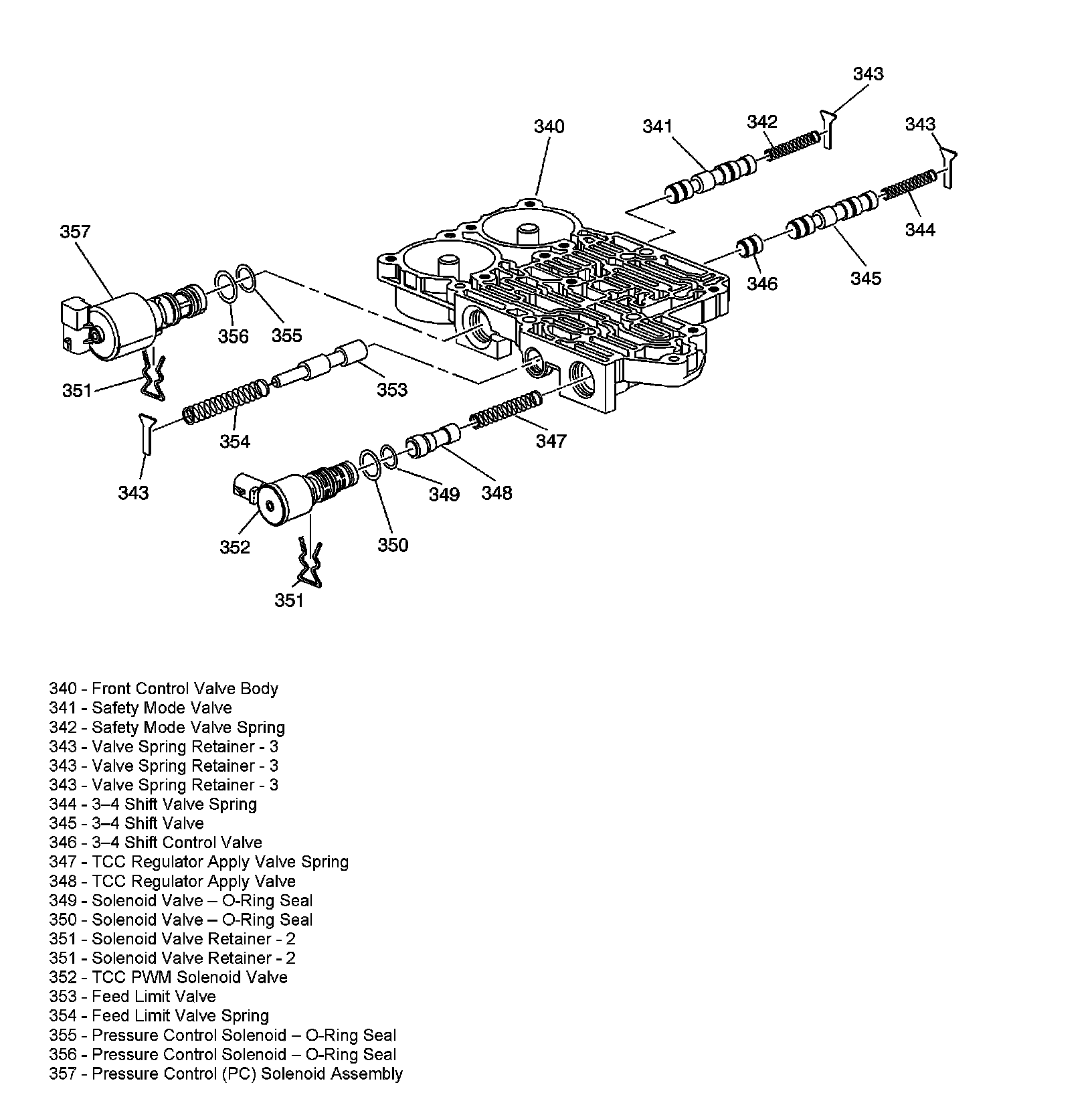 343
340
341
342
343
357
344
346
345
356
355
351
353
354
347
343
349
348
352
350
351

340 - Front Control Valve Body
341 - Safety Mode Valve
342 - Safety Mode Valve Spring
343 - Valve Spring Retainer - 3
343 - Valve Spring Retainer - 3
343 - Valve Spring Retainer - 3
344 - 3–4 Shift Valve Spring
345 - 3–4 Shift Valve
346 - 3–4 Shift Control Valve
347 - TCC Regulator Apply Valve Spring
348 - TCC Regulator Apply Valve
349 - Solenoid Valve – O-Ring Seal
350 - Solenoid Valve – O-Ring Seal
351 - Solenoid Valve Retainer - 2
351 - Solenoid Valve Retainer - 2
352 - TCC PWM Solenoid Valve
353 - Feed Limit Valve
354 - Feed Limit Valve Spring
355 - Pressure Control Solenoid – O-Ring Seal
356 - Pressure Control Solenoid – O-Ring Seal
357 - Pressure Control (PC) Solenoid Assembly