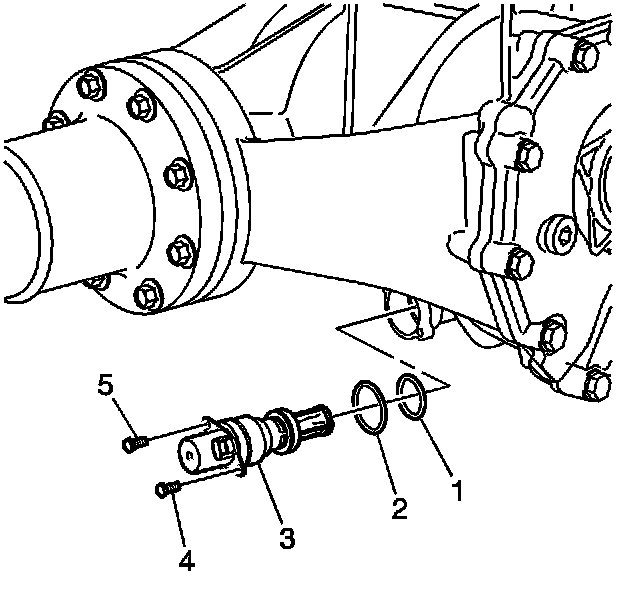 5
1
2
3
4