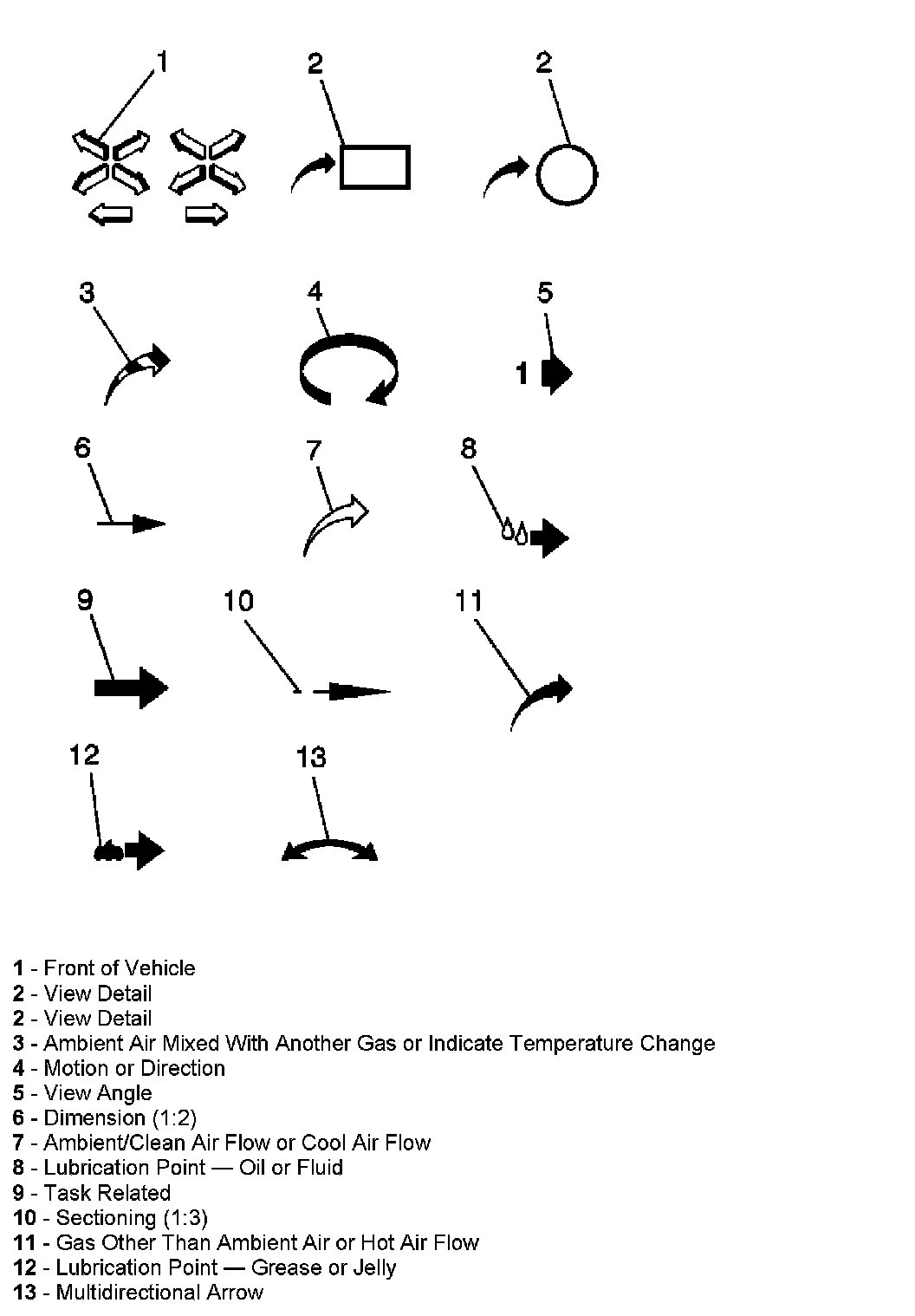 1 2 2

3 4 5

1

6 7 8

9 10 11

12 13

1 - Front of Vehicle
2 - View Detail
2 - View Detail
3 - Ambient Air Mixed With Another Gas or Indicate Temperature Change
4 - Motion or Direction
5 - View Angle
6 - Dimension (1:2)
7 - Ambient/Clean Air Flow or Cool Air Flow
8 - Lubrication Point — Oil or Fluid
9 - Task Related
10 - Sectioning (1:3)
11 - Gas Other Than Ambient Air or Hot Air Flow
12 - Lubrication Point — Grease or Jelly
13 - Multidirectional Arrow