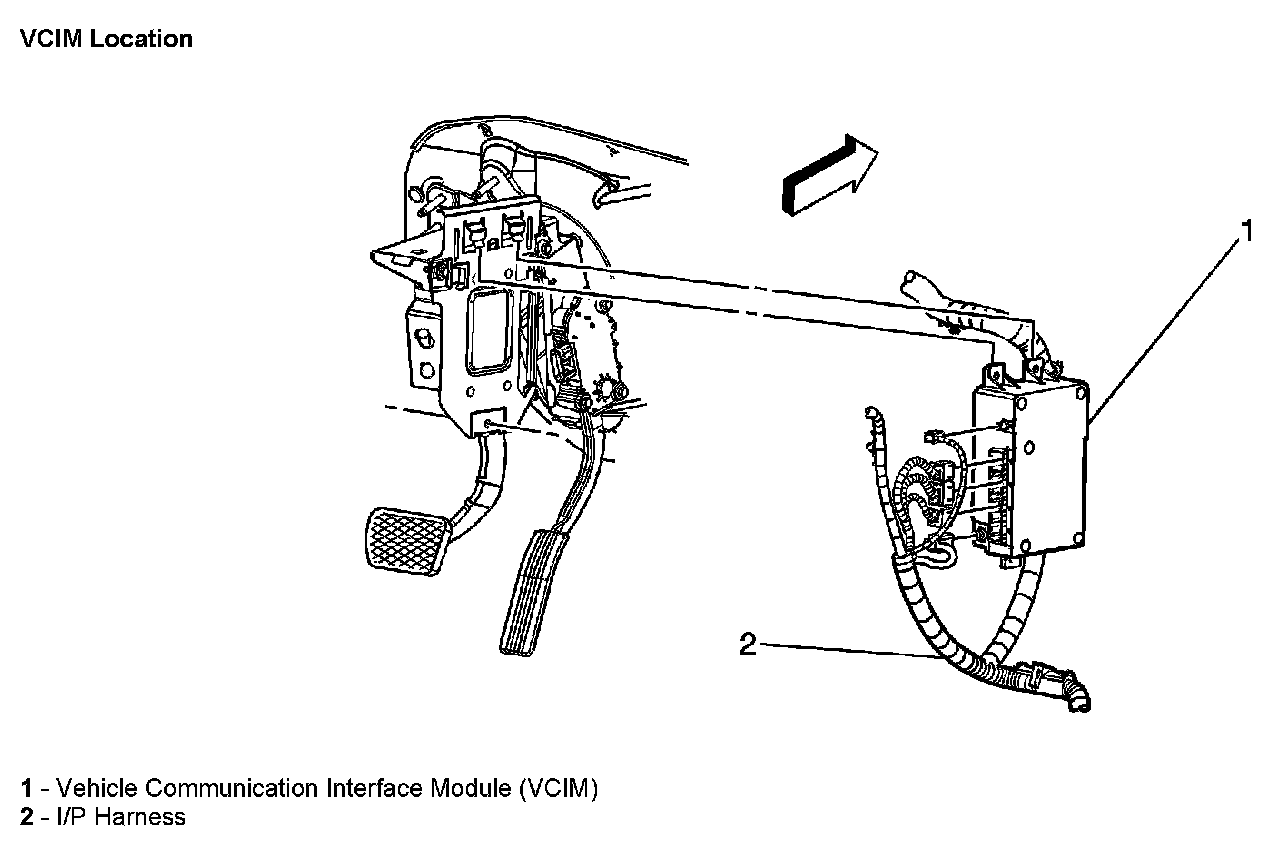 VCIM Location

1

2

1 - Vehicle Communication Interface Module (VCIM)
2 - I/P Harness