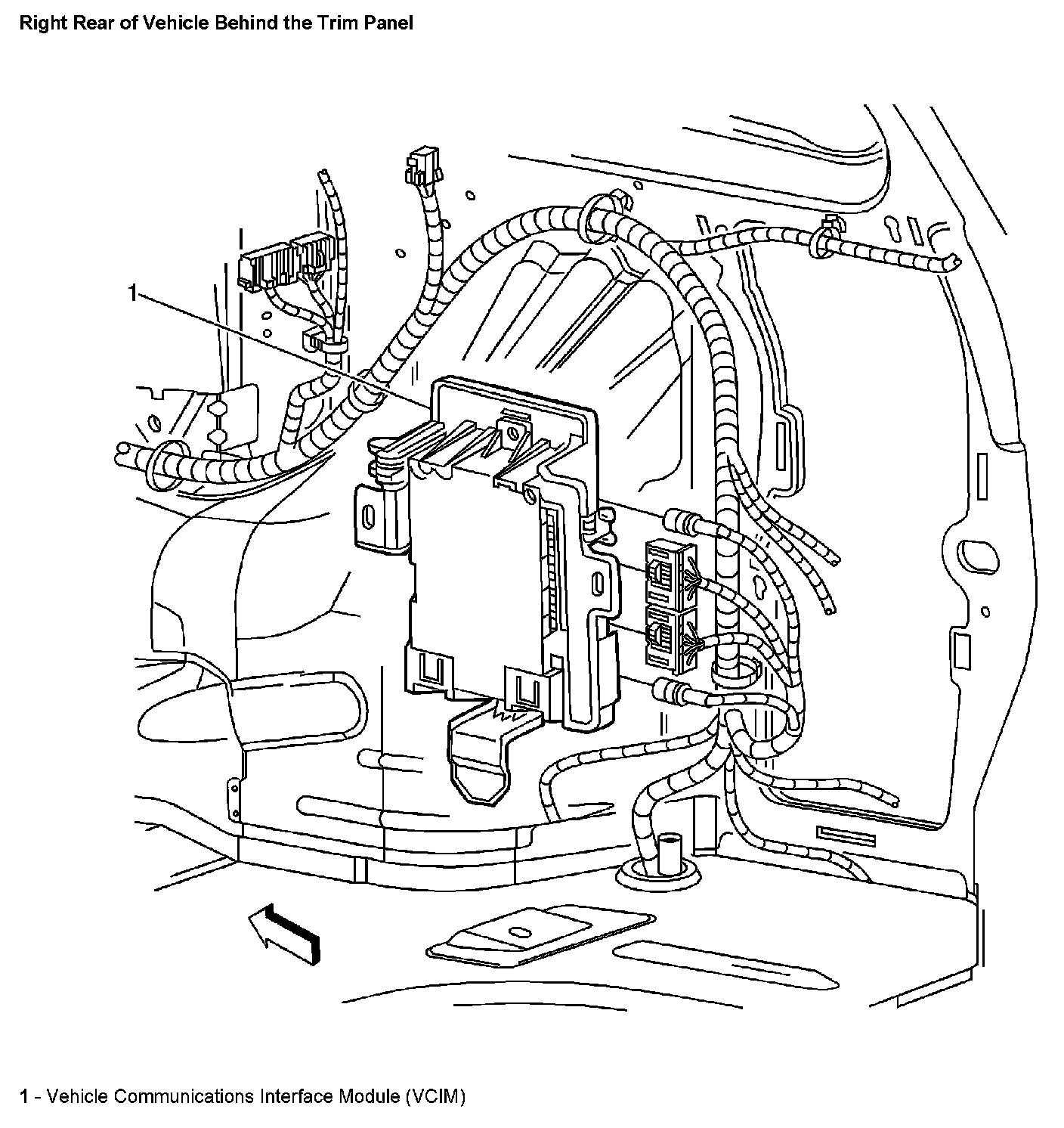 Right Rear of Vehicle Behind the Trim Panel

1

1 - Vehicle Communications Interface Module (VCIM)