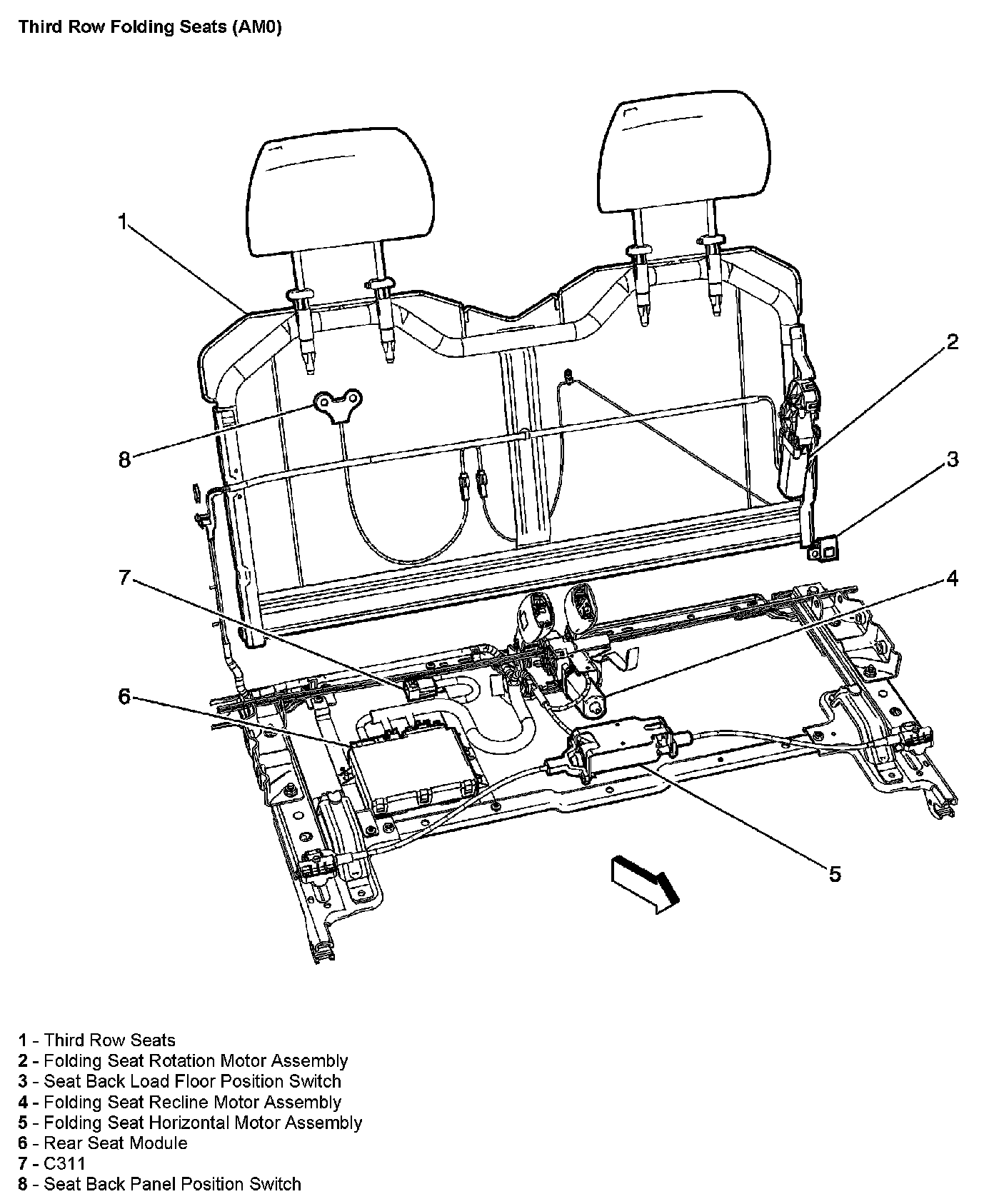 Third Row Folding Seats (AM0)

1

2

8

3

7

4

6

5

1 - Third Row Seats
2 - Folding Seat Rotation Motor Assembly
3 - Seat Back Load Floor Position Switch
4 - Folding Seat Recline Motor Assembly
5 - Folding Seat Horizontal Motor Assembly
6 - Rear Seat Module
7 - C311
8 - Seat Back Panel Position Switch