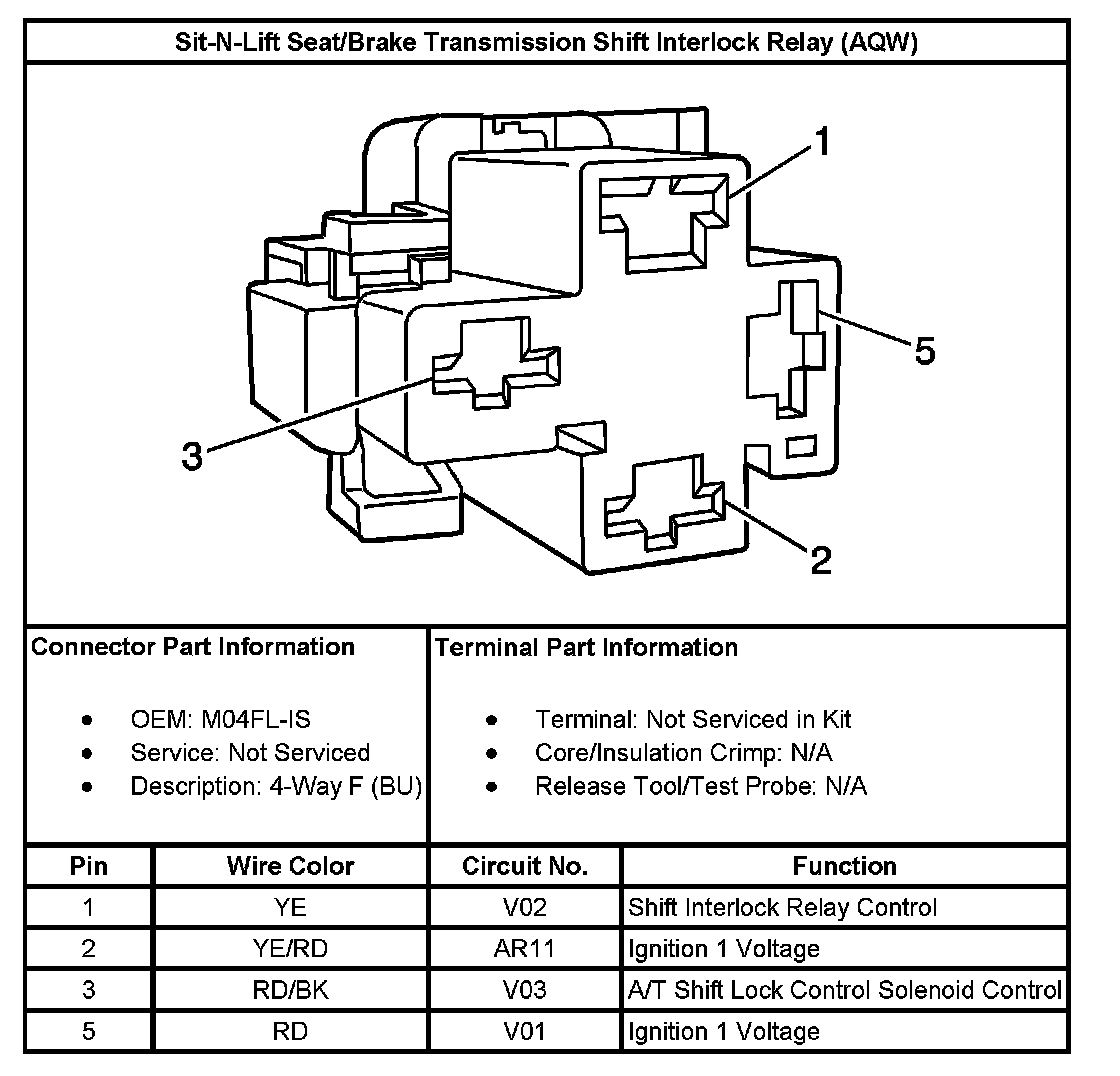 Sit-N-Lift Seat/Brake Transmission Shift Interlock Relay (AQW)

1
5
3
2

Connector Part Information

- OEM: M04FL-IS
- Service: Not Serviced
- Description: 4-Way F (BU)

Terminal Part Information

- Terminal: Not Serviced in Kit
- Core/Insulation Crimp: N/A
- Release Tool/Test Probe: N/A

| Pin | Wire Color | Circuit No. | Function |
|---|---|---|---|
| 1 | YE | V02 | Shift Interlock Relay Control |
| 2 | YE/RD | AR11 | Ignition 1 Voltage |
| 3 | RD/BK | V03 | A/T Shift Lock Control Solenoid Control |
| 5 | RD | V01 | Ignition 1 Voltage |