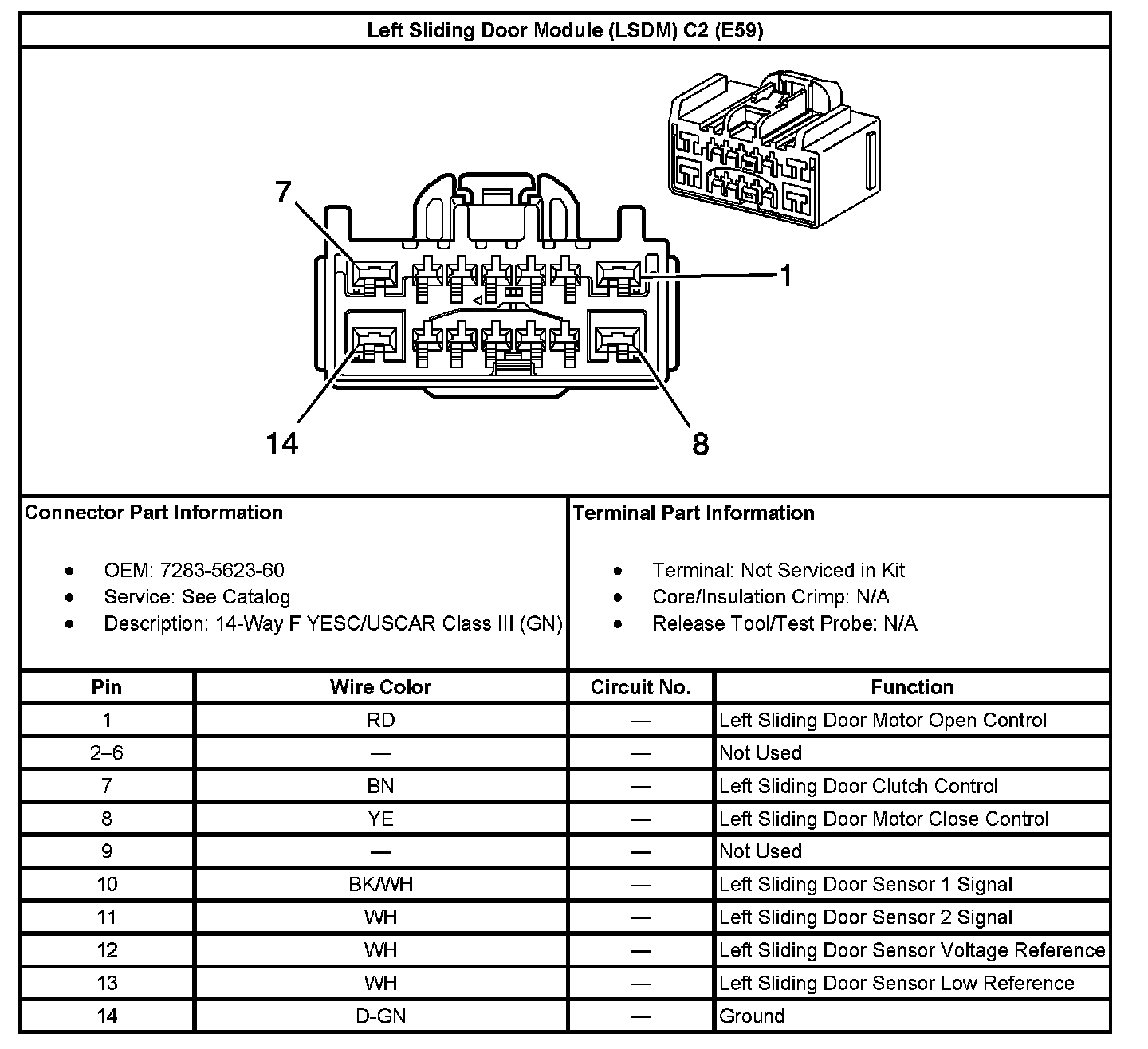 Left Sliding Door Module (LSDM) C2 (E59)

7

1

14

8

Connector Part Information

- OEM: 7283-5623-60
- Service: See Catalog
- Description: 14-Way F YESC/USCAR Class III (GN)

Terminal Part Information

- Terminal: Not Serviced in Kit
- Core/Insulation Crimp: N/A
- Release Tool/Test Probe: N/A

| Pin | Wire Color | Circuit No. | Function |
|---|---|---|---|
| 1 | RD | — | Left Sliding Door Motor Open Control |
| 2–6 | — | — | Not Used |
| 7 | BN | — | Left Sliding Door Clutch Control |
| 8 | YE | — | Left Sliding Door Motor Close Control |
| 9 | — | — | Not Used |
| 10 | BK/WH | — | Left Sliding Door Sensor 1 Signal |
| 11 | WH | — | Left Sliding Door Sensor 2 Signal |
| 12 | WH | — | Left Sliding Door Sensor Voltage Reference |
| 13 | WH | — | Left Sliding Door Sensor Low Reference |
| 14 | D-GN | — | Ground |