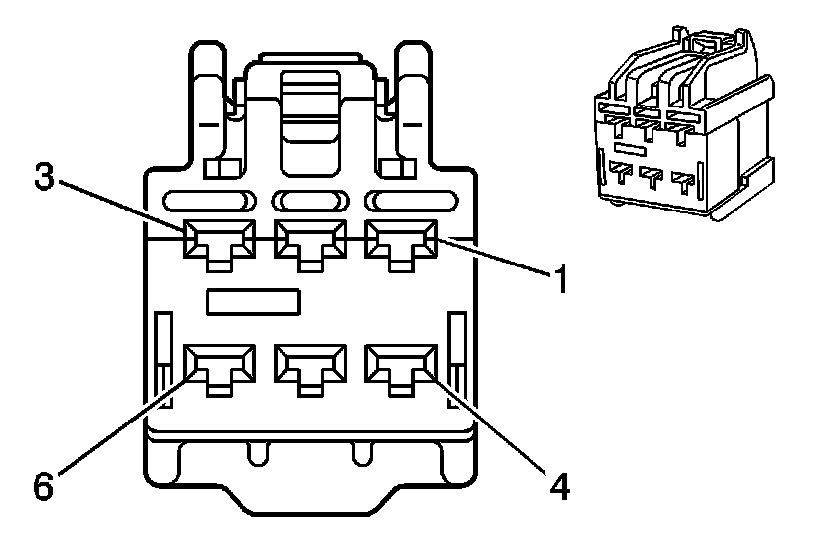 3
1
6
4