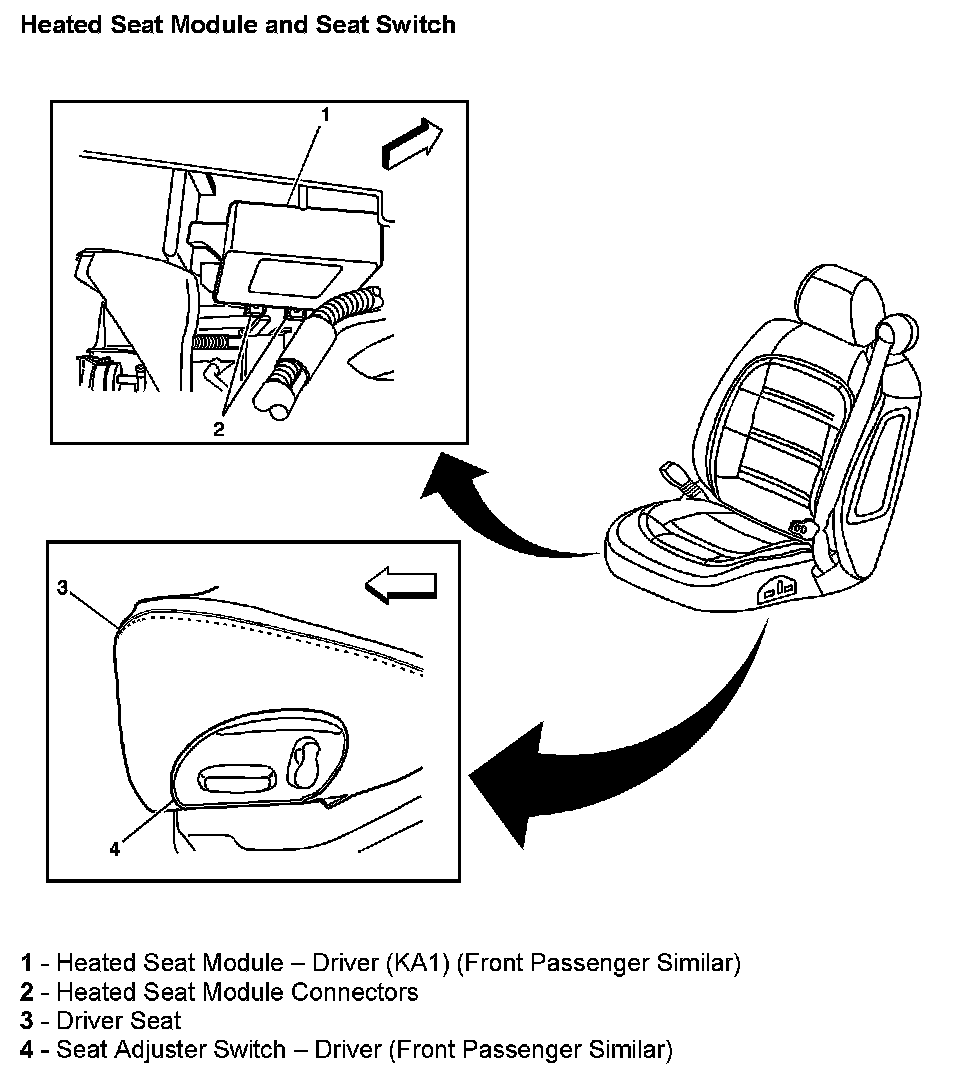 Heated Seat Module and Seat Switch

1

2

3

4

1 - Heated Seat Module – Driver (KA1) (Front Passenger Similar)
2 - Heated Seat Module Connectors
3 - Driver Seat
4 - Seat Adjuster Switch – Driver (Front Passenger Similar)