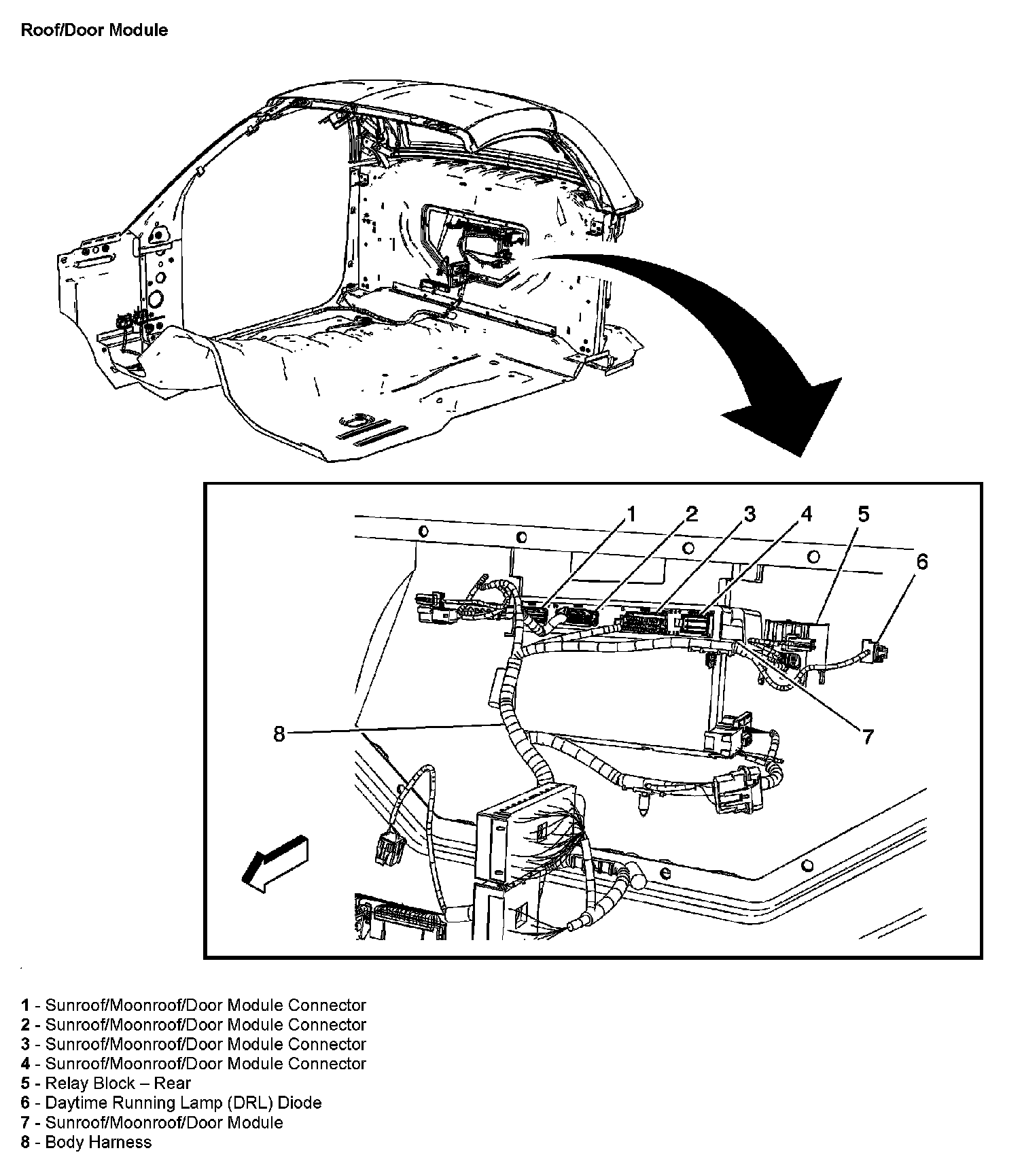 Roof/Door Module

1
2
3
4
5
6
7
8

1 - Sunroof/Moonroof/Door Module Connector
2 - Sunroof/Moonroof/Door Module Connector
3 - Sunroof/Moonroof/Door Module Connector
4 - Sunroof/Moonroof/Door Module Connector
5 - Relay Block – Rear
6 - Daytime Running Lamp (DRL) Diode
7 - Sunroof/Moonroof/Door Module
8 - Body Harness