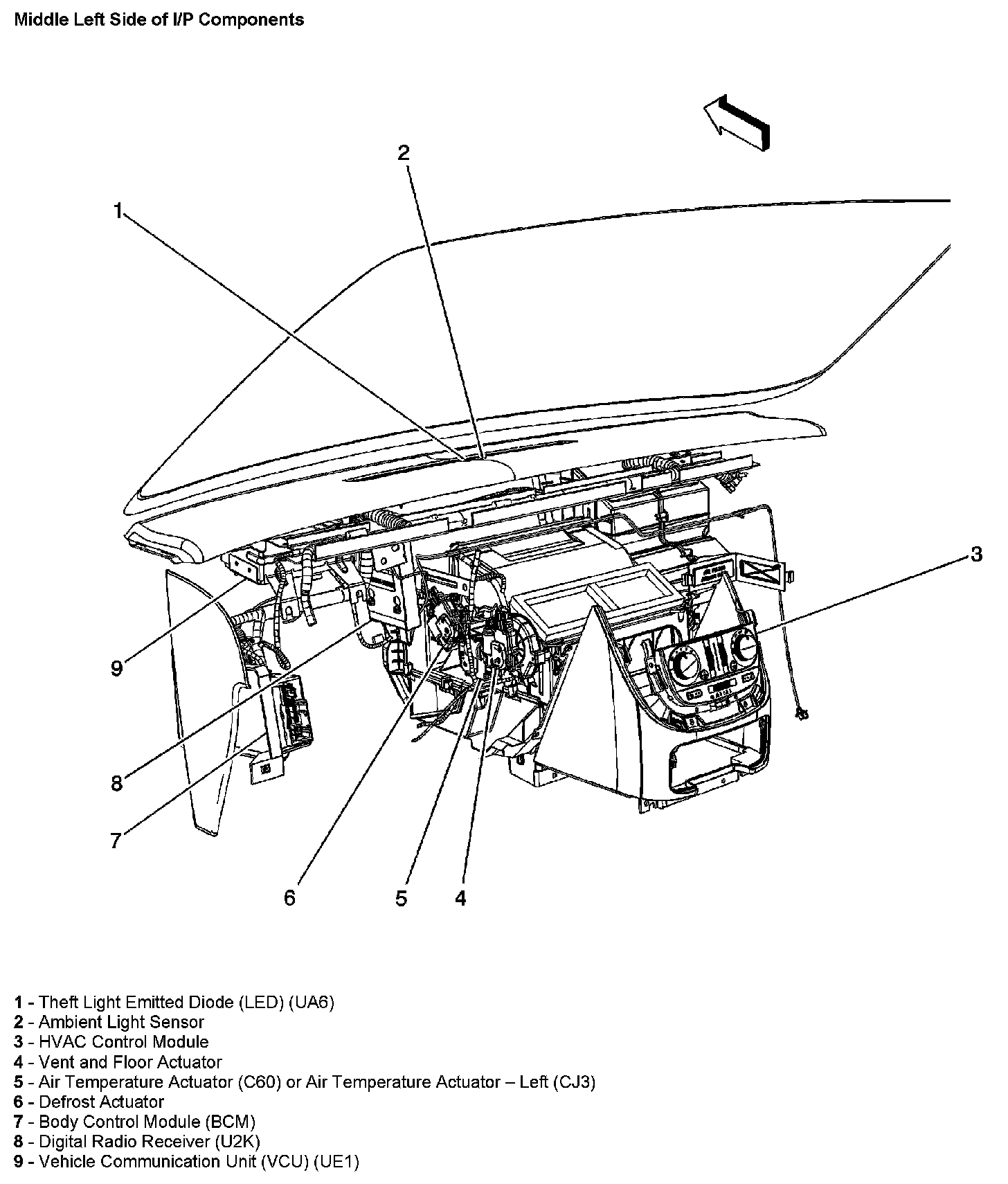 Middle Left Side of I/P Components

2

1

3

9

8

7

6

5

4

1 - Theft Light Emitted Diode (LED) (UA6)
2 - Ambient Light Sensor
3 - HVAC Control Module
4 - Vent and Floor Actuator
5 - Air Temperature Actuator (C60) or Air Temperature Actuator – Left (CJ3)
6 - Defrost Actuator
7 - Body Control Module (BCM)
8 - Digital Radio Receiver (U2K)
9 - Vehicle Communication Unit (VCU) (UE1)