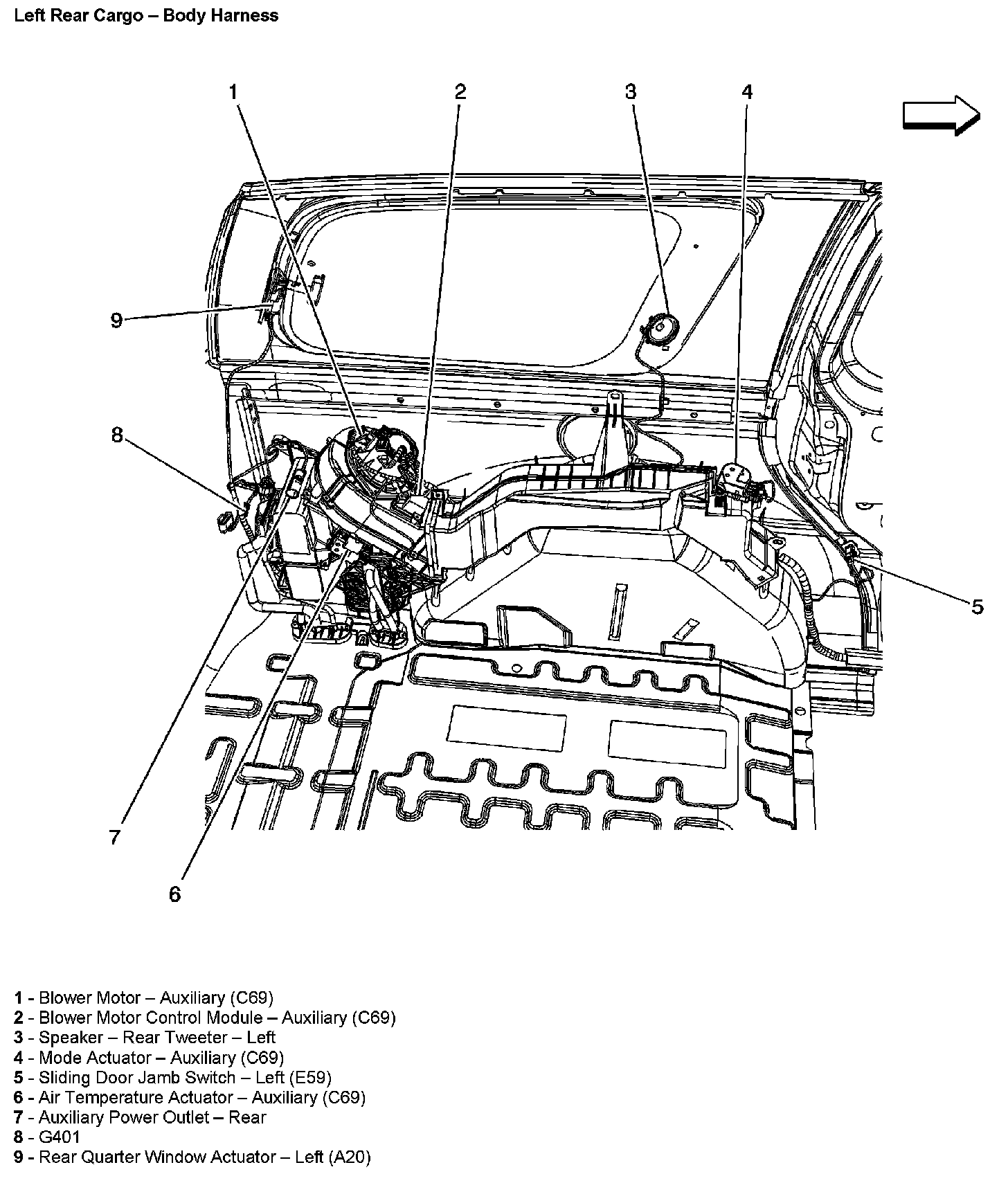 Left Rear Cargo – Body Harness

1
2
3
4
9
8
5
7
6

1 - Blower Motor – Auxiliary (C69)
2 - Blower Motor Control Module – Auxiliary (C69)
3 - Speaker – Rear Tweeter – Left
4 - Mode Actuator – Auxiliary (C69)
5 - Sliding Door Jamb Switch – Left (E59)
6 - Air Temperature Actuator – Auxiliary (C69)
7 - Auxiliary Power Outlet – Rear
8 - G401
9 - Rear Quarter Window Actuator – Left (A20)