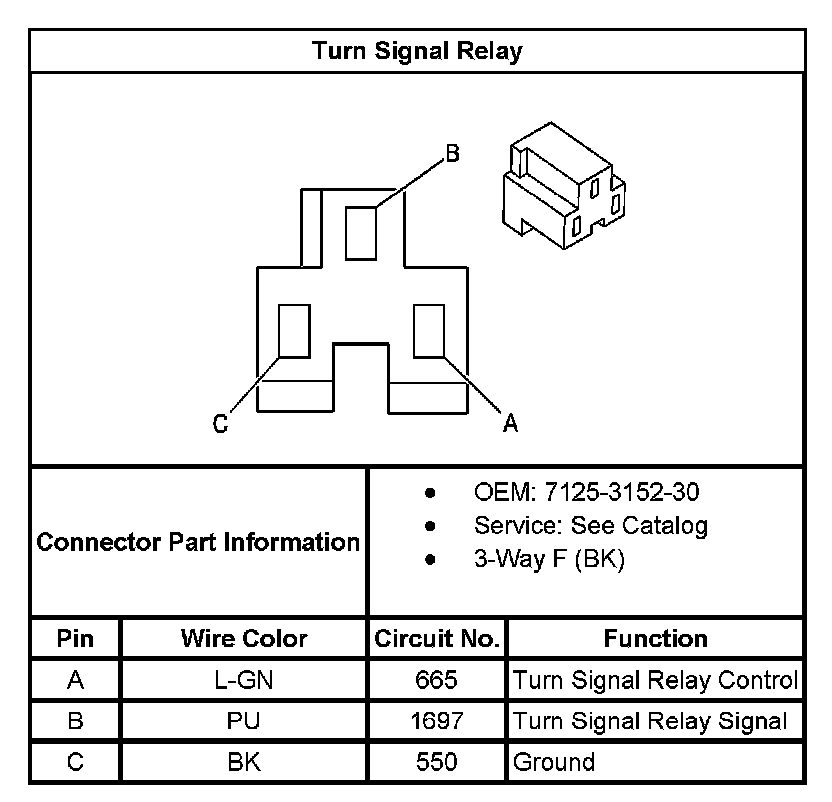 Turn Signal Relay

B
C
A

Connector Part Information

- OEM: 7125-3152-30
- Service: See Catalog
- 3-Way F (BK)

| Pin | Wire Color | Circuit No. | Function |
|---|---|---|---|
| A | L-GN | 665 | Turn Signal Relay Control |
| B | PU | 1697 | Turn Signal Relay Signal |
| C | BK | 550 | Ground |