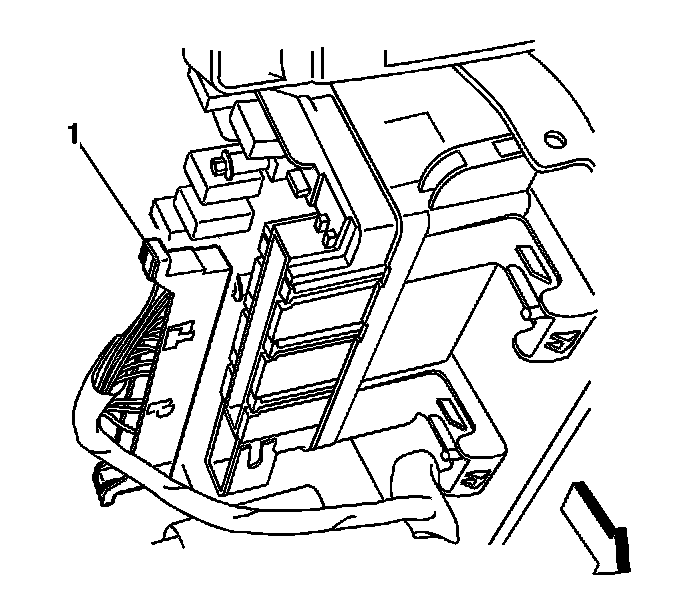 1