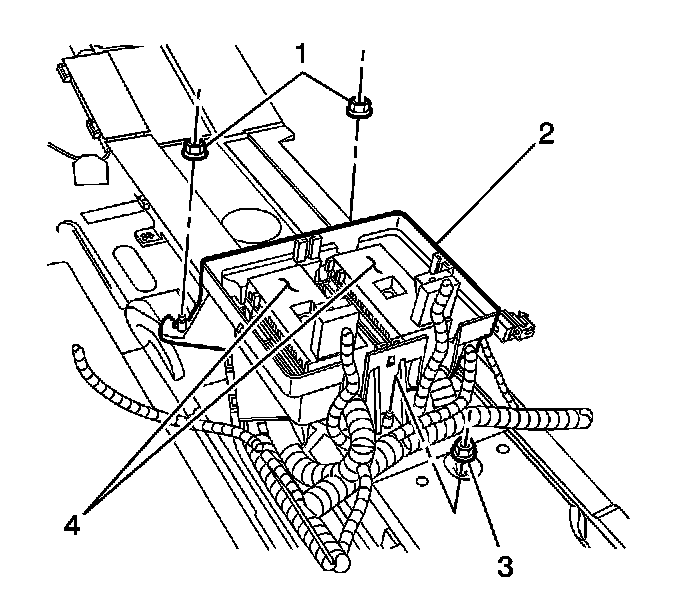 1
2
4
3