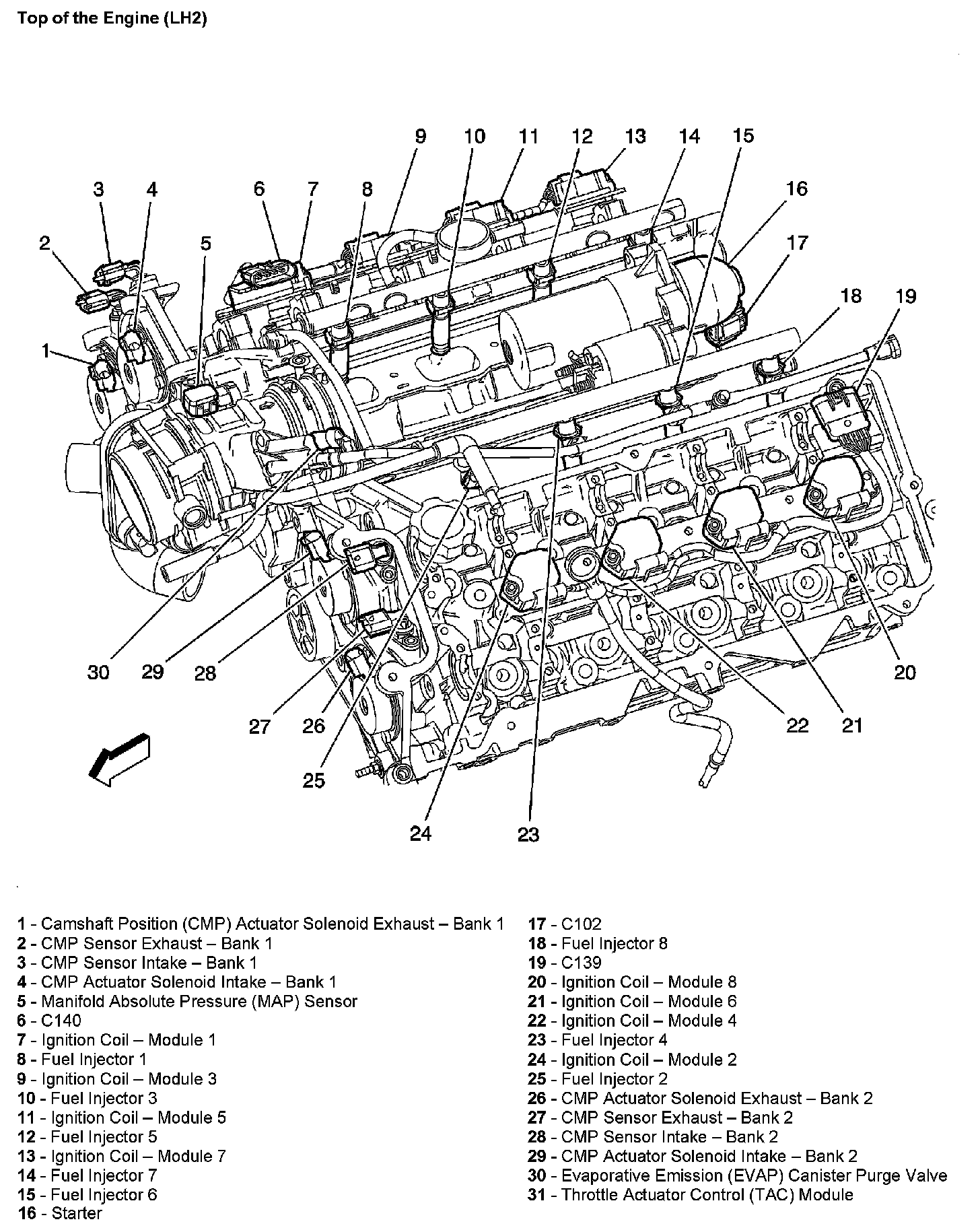 Top of the Engine (LH2)

9 10 11 12 13 14 15
3 4 6 7 8 16
2 5 17
18 19
1

30 29 28 20
27 26 22 21
25
24 23

1 - Camshaft Position (CMP) Actuator Solenoid Exhaust – Bank 1
2 - CMP Sensor Exhaust – Bank 1
3 - CMP Sensor Intake – Bank 1
4 - CMP Actuator Solenoid Intake – Bank 1
5 - Manifold Absolute Pressure (MAP) Sensor
6 - C140
7 - Ignition Coil – Module 1
8 - Fuel Injector 1
9 - Ignition Coil – Module 3
10 - Fuel Injector 3
11 - Ignition Coil – Module 5
12 - Fuel Injector 5
13 - Ignition Coil – Module 7
14 - Fuel Injector 7
15 - Fuel Injector 6
16 - Starter

17 - C102
18 - Fuel Injector 8
19 - C139
20 - Ignition Coil – Module 8
21 - Ignition Coil – Module 6
22 - Ignition Coil – Module 4
23 - Fuel Injector 4
24 - Ignition Coil – Module 2
25 - Fuel Injector 2
26 - CMP Actuator Solenoid Exhaust – Bank 2
27 - CMP Sensor Exhaust – Bank 2
28 - CMP Sensor Intake – Bank 2
29 - CMP Actuator Solenoid Intake – Bank 2
30 - Evaporative Emission (EVAP) Canister Purge Valve
31 - Throttle Actuator Control (TAC) Module