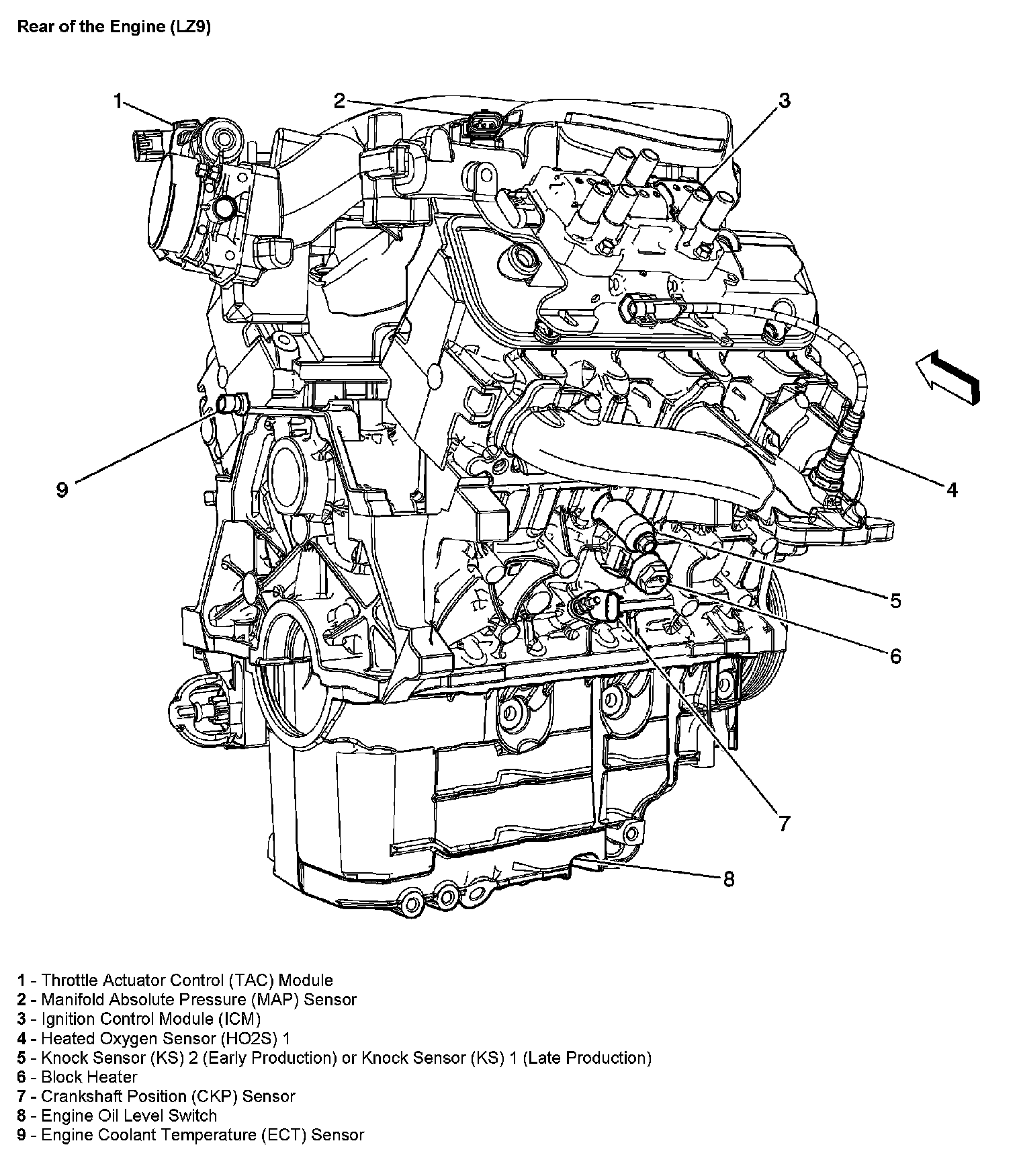 Rear of the Engine (LZ9)

1

2

3

9

4

5

6

7

8

1 - Throttle Actuator Control (TAC) Module
2 - Manifold Absolute Pressure (MAP) Sensor
3 - Ignition Control Module (ICM)
4 - Heated Oxygen Sensor (HO2S) 1
5 - Knock Sensor (KS) 2 (Early Production) or Knock Sensor (KS) 1 (Late Production)
6 - Block Heater
7 - Crankshaft Position (CKP) Sensor
8 - Engine Oil Level Switch
9 - Engine Coolant Temperature (ECT) Sensor