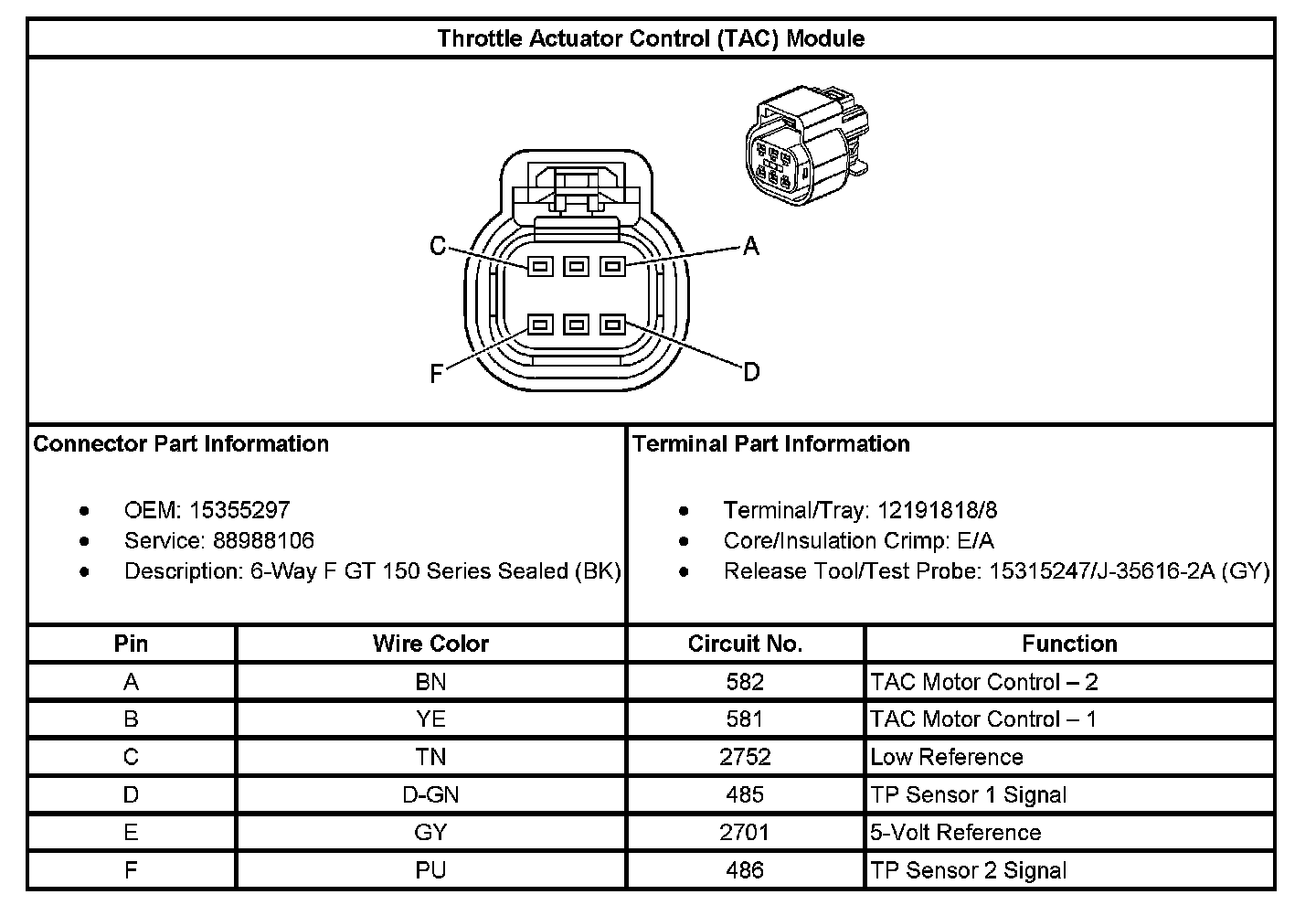 Throttle Actuator Control (TAC) Module

C
A
F
D

Connector Part Information

- OEM: 15355297
- Service: 88988106
- Description: 6-Way F GT 150 Series Sealed (BK)

Terminal Part Information

- Terminal/Tray: 12191818/8
- Core/Insulation Crimp: E/A
- Release Tool/Test Probe: 15315247/J-35616-2A (GY)

| Pin | Wire Color | Circuit No. | Function |
|---|---|---|---|
| A | BN | 582 | TAC Motor Control – 2 |
| B | YE | 581 | TAC Motor Control – 1 |
| C | TN | 2752 | Low Reference |
| D | D-GN | 485 | TP Sensor 1 Signal |
| E | GY | 2701 | 5-Volt Reference |
| F | PU | 486 | TP Sensor 2 Signal |