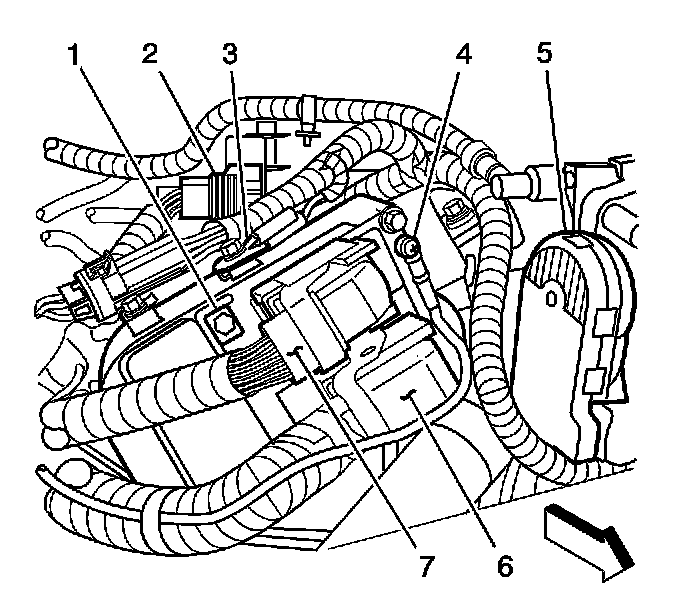 1 2 3 4 5

7 6