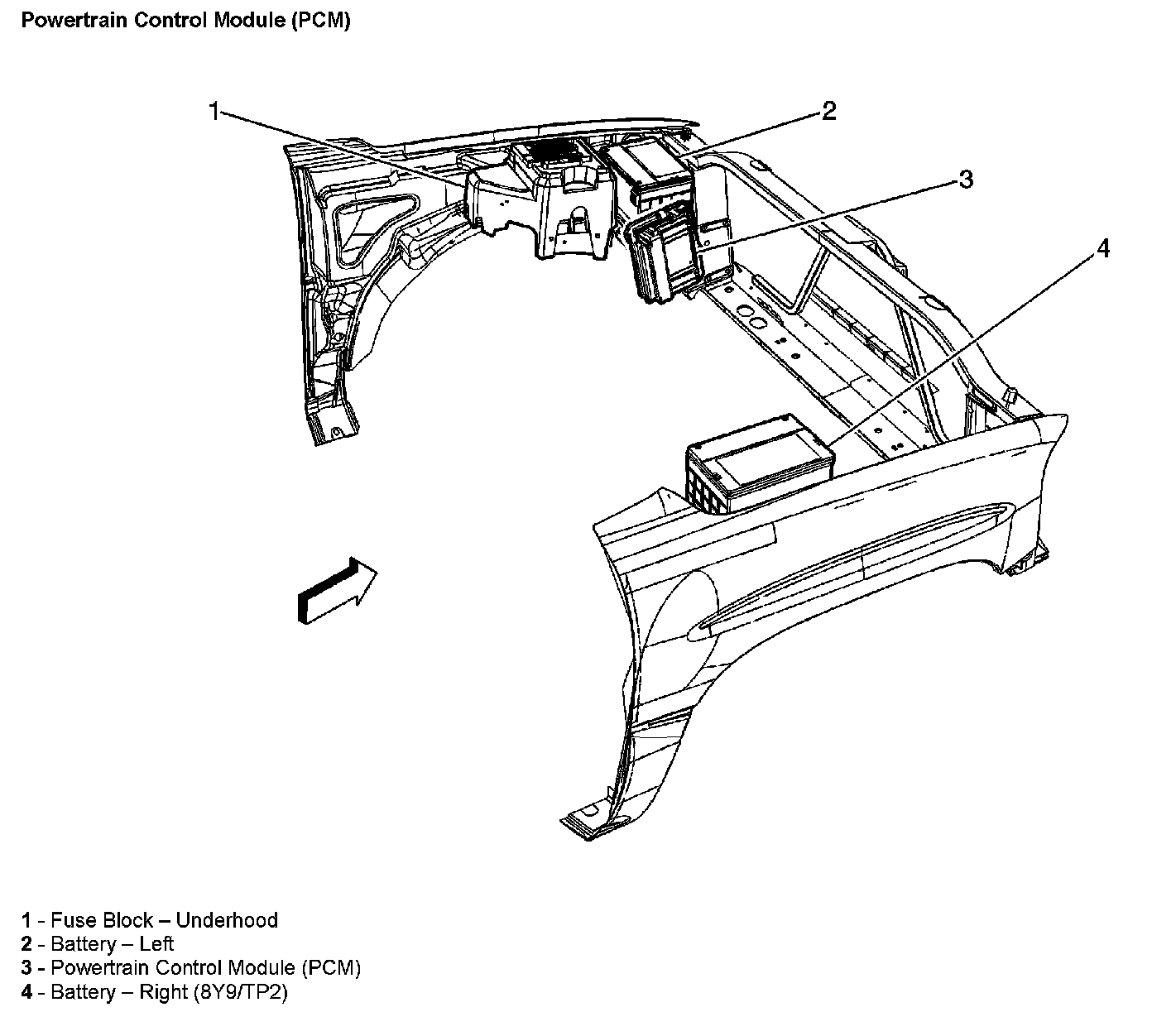 Powertrain Control Module (PCM)

1

2

3

4

1 - Fuse Block – Underhood
2 - Battery – Left
3 - Powertrain Control Module (PCM)
4 - Battery – Right (8Y9/TP2)