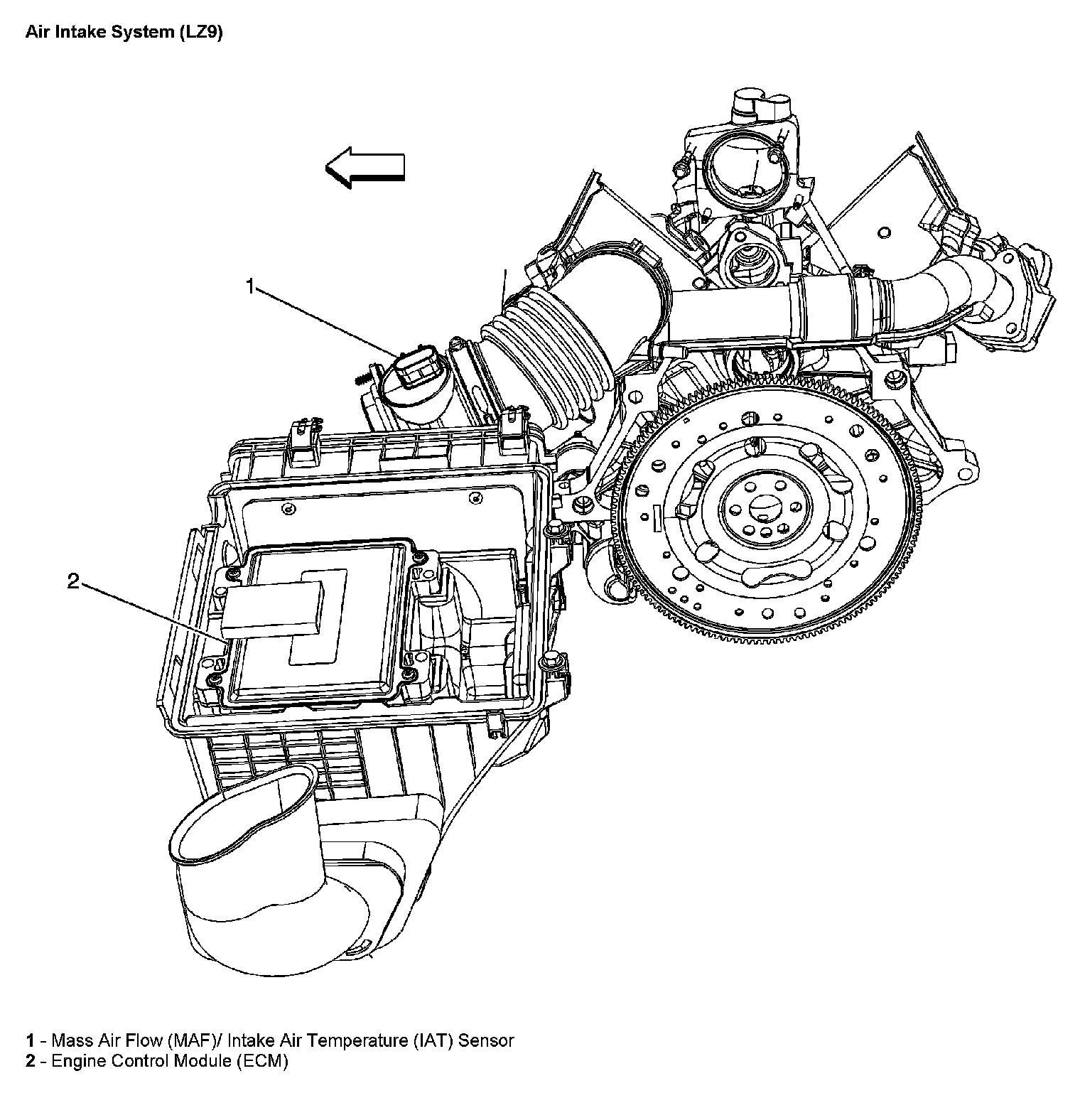 Air Intake System (LZ9)

1

2

1 - Mass Air Flow (MAF)/ Intake Air Temperature (IAT) Sensor
2 - Engine Control Module (ECM)