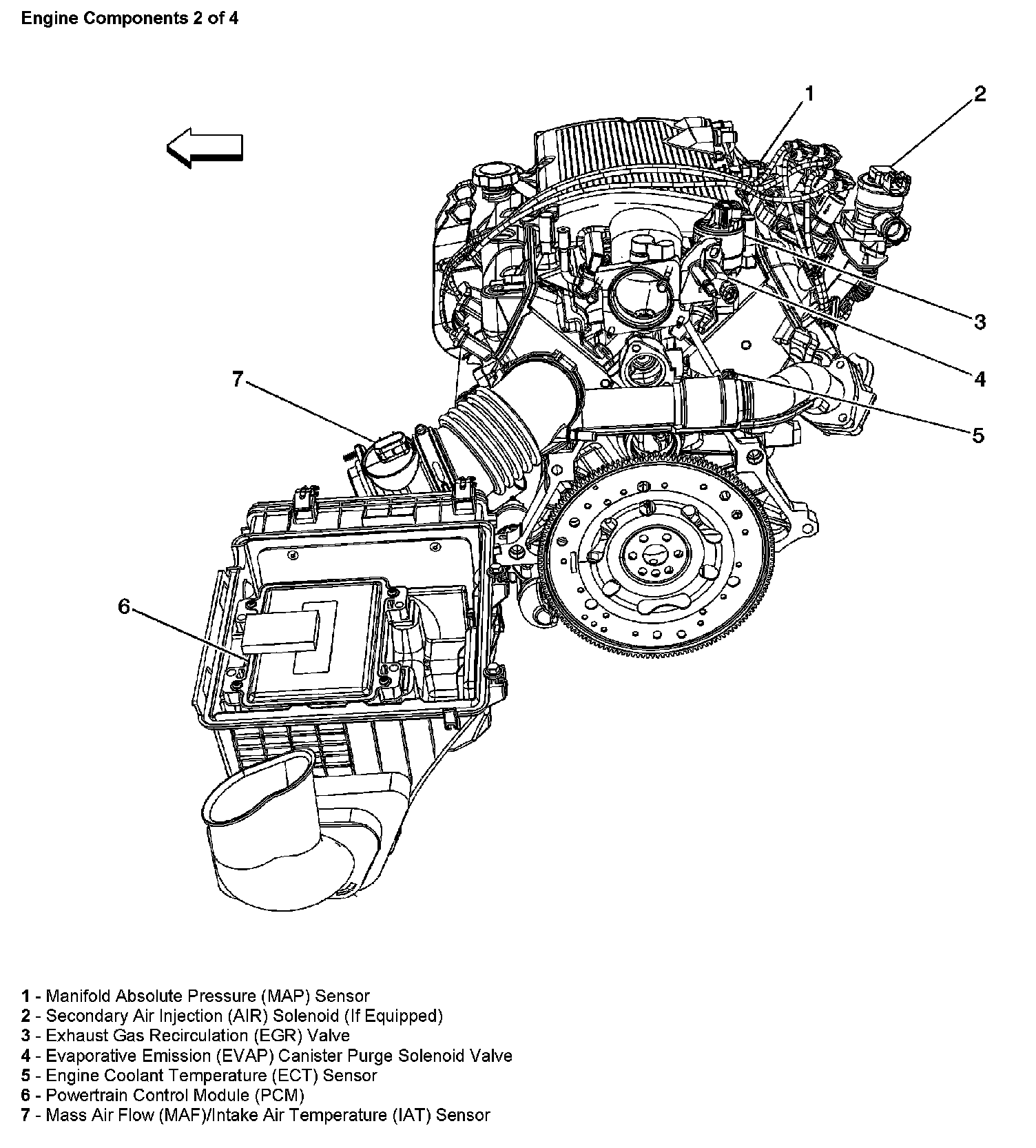 Engine Components 2 of 4

1

2

3

4

5

7

6

1 - Manifold Absolute Pressure (MAP) Sensor
2 - Secondary Air Injection (AIR) Solenoid (If Equipped)
3 - Exhaust Gas Recirculation (EGR) Valve
4 - Evaporative Emission (EVAP) Canister Purge Solenoid Valve
5 - Engine Coolant Temperature (ECT) Sensor
6 - Powertrain Control Module (PCM)
7 - Mass Air Flow (MAF)/Intake Air Temperature (IAT) Sensor