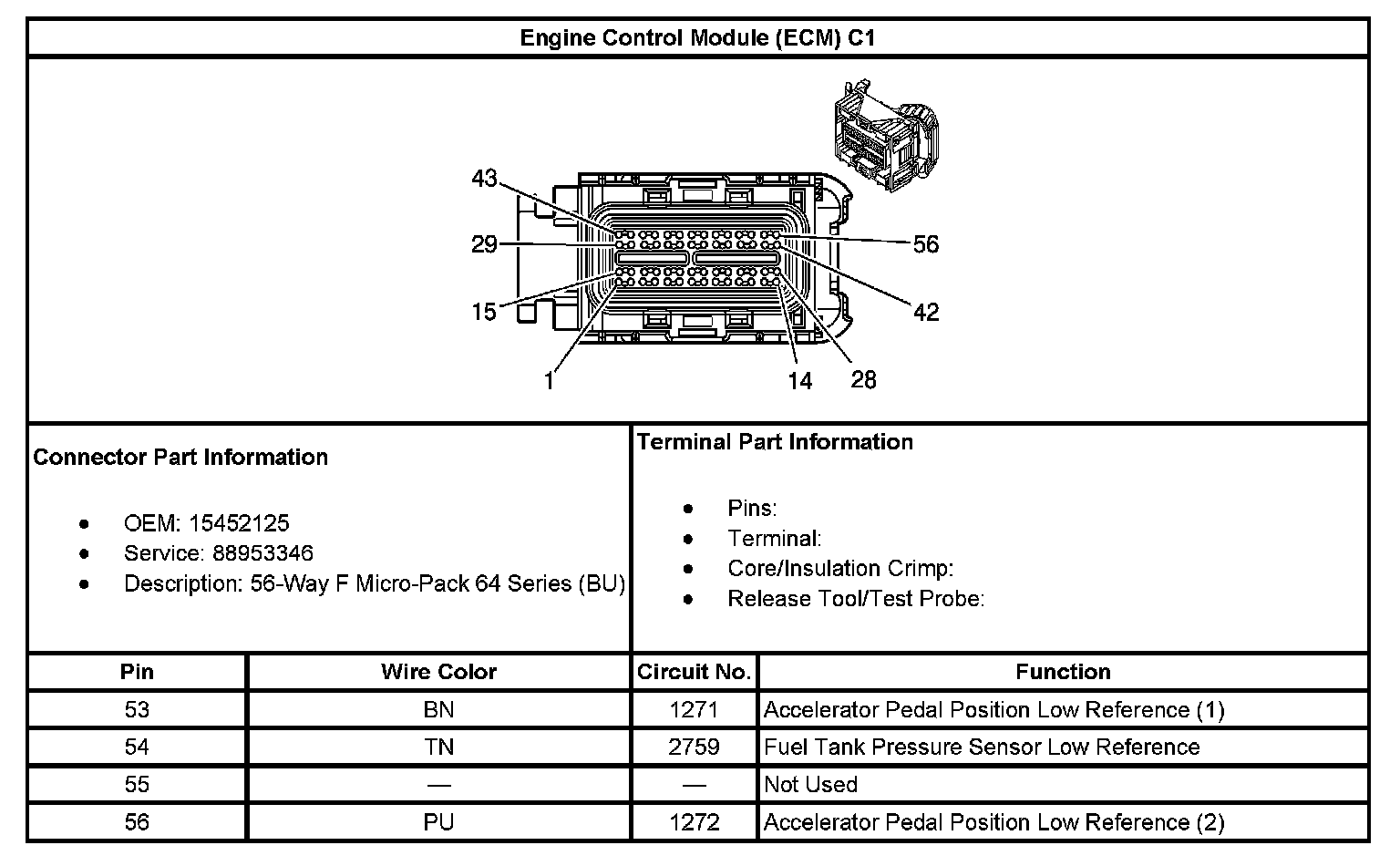 Engine Control Module (ECM) C1

43
29
15
1
56
42
14
28

Connector Part Information

- OEM: 15452125
- Service: 88953346
- Description: 56-Way F Micro-Pack 64 Series (BU)

Terminal Part Information

- Pins:
- Terminal:
- Core/Insulation Crimp:
- Release Tool/Test Probe:

| Pin | Wire Color | Circuit No. | Function |
|---|---|---|---|
| 53 | BN | 1271 | Accelerator Pedal Position Low Reference (1) |
| 54 | TN | 2759 | Fuel Tank Pressure Sensor Low Reference |
| 55 | — | — | Not Used |
| 56 | PU | 1272 | Accelerator Pedal Position Low Reference (2) |