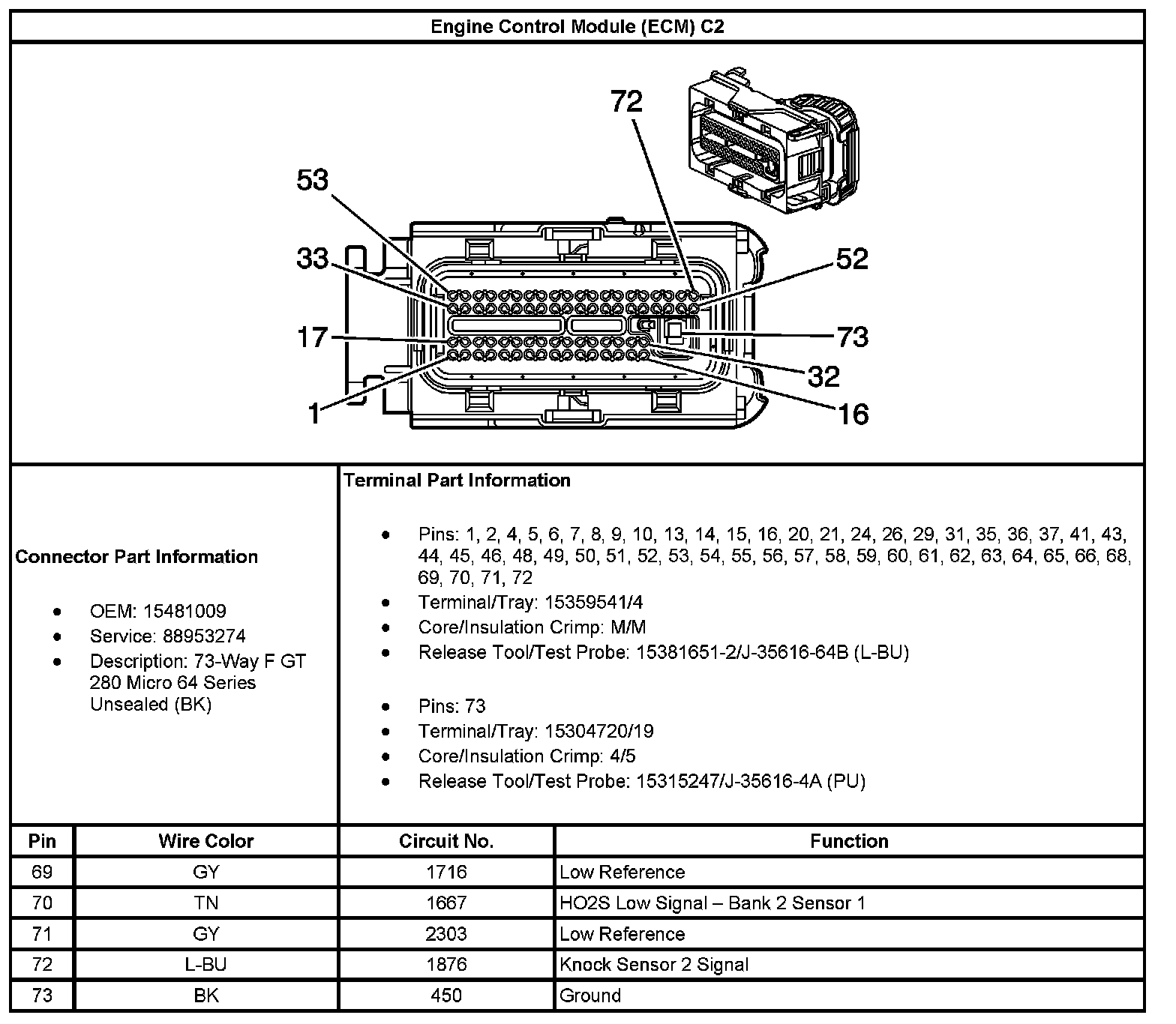 Engine Control Module (ECM) C2

72
53
33
52
17
73
32
1
16

Connector Part Information

- OEM: 15481009
- Service: 88953274
- Description: 73-Way F GT 280 Micro 64 Series Unsealed (BK)

Terminal Part Information

- Pins: 1, 2, 4, 5, 6, 7, 8, 9, 10, 13, 14, 15, 16, 20, 21, 24, 26, 29, 31, 35, 36, 37, 41, 43, 44, 45, 46, 48, 49, 50, 51, 52, 53, 54, 55, 56, 57, 58, 59, 60, 61, 62, 63, 64, 65, 66, 68, 69, 70, 71, 72
- Terminal/Tray: 15359541/4
- Core/Insulation Crimp: M/M
- Release Tool/Test Probe: 15381651-2/J-35616-64B (L-BU)

- Pins: 73
- Terminal/Tray: 15304720/19
- Core/Insulation Crimp: 4/5
- Release Tool/Test Probe: 15315247/J-35616-4A (PU)

| Pin | Wire Color | Circuit No. | Function |
|---|---|---|---|
| 69 | GY | 1716 | Low Reference |
| 70 | TN | 1667 | HO2S Low Signal – Bank 2 Sensor 1 |
| 71 | GY | 2303 | Low Reference |
| 72 | L-BU | 1876 | Knock Sensor 2 Signal |
| 73 | BK | 450 | Ground |