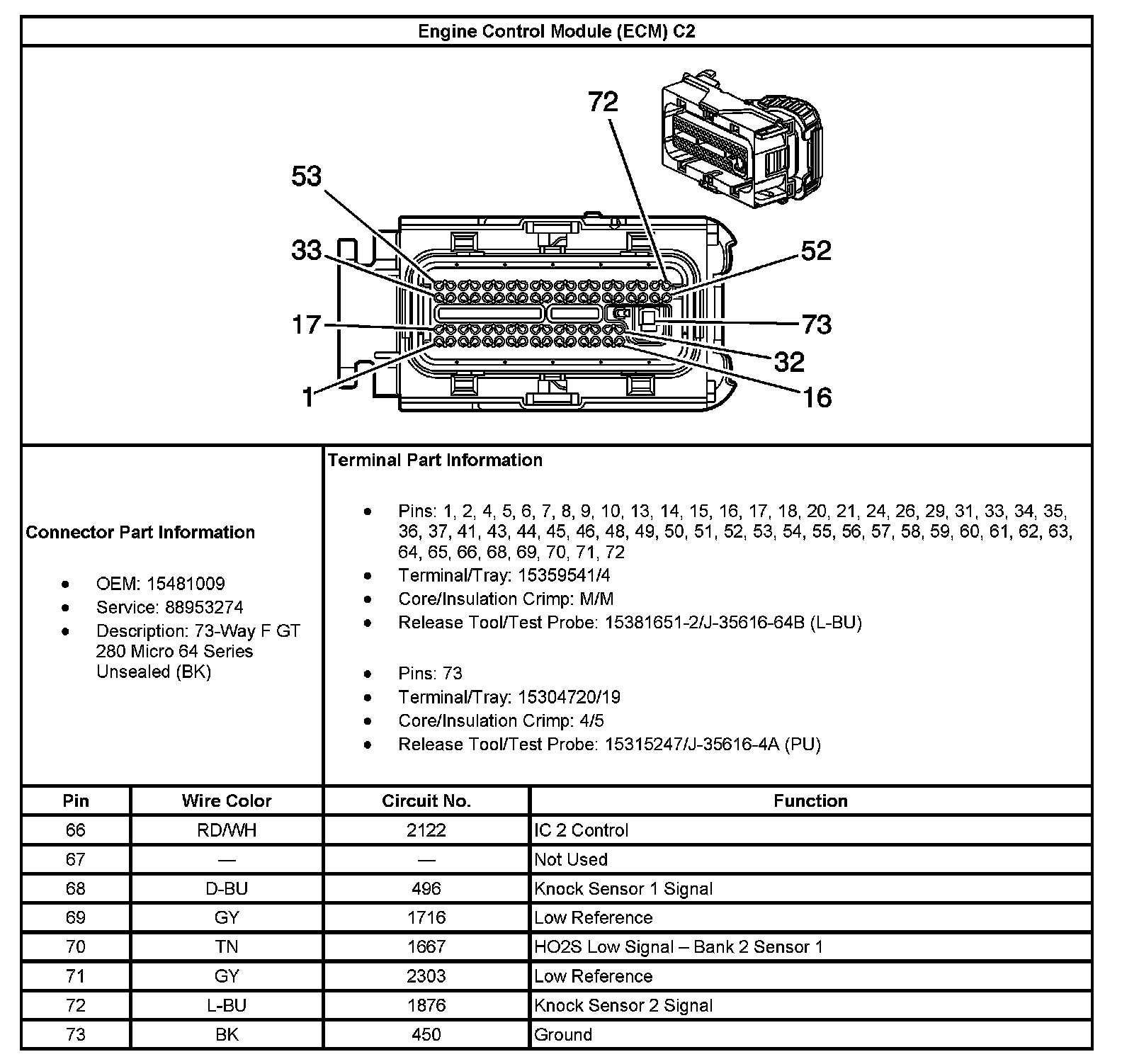 Engine Control Module (ECM) C2

72
53
33
52
17
73
32
1
16

Connector Part Information

- OEM: 15481009
- Service: 88953274
- Description: 73-Way F GT 280 Micro 64 Series Unsealed (BK)

Terminal Part Information

- Pins: 1, 2, 4, 5, 6, 7, 8, 9, 10, 13, 14, 15, 16, 17, 18, 20, 21, 24, 26, 29, 31, 33, 34, 35, 36, 37, 41, 43, 44, 45, 46, 48, 49, 50, 51, 52, 53, 54, 55, 56, 57, 58, 59, 60, 61, 62, 63, 64, 65, 66, 68, 69, 70, 71, 72
- Terminal/Tray: 15359541/4
- Core/Insulation Crimp: M/M
- Release Tool/Test Probe: 15381651-2/J-35616-64B (L-BU)

- Pins: 73
- Terminal/Tray: 15304720/19
- Core/Insulation Crimp: 4/5
- Release Tool/Test Probe: 15315247/J-35616-4A (PU)

| Pin | Wire Color | Circuit No. | Function |
|---|---|---|---|
| 66 | RD/WH | 2122 | IC 2 Control |
| 67 | — | — | Not Used |
| 68 | D-BU | 496 | Knock Sensor 1 Signal |
| 69 | GY | 1716 | Low Reference |
| 70 | TN | 1667 | HO2S Low Signal – Bank 2 Sensor 1 |
| 71 | GY | 2303 | Low Reference |
| 72 | L-BU | 1876 | Knock Sensor 2 Signal |
| 73 | BK | 450 | Ground |