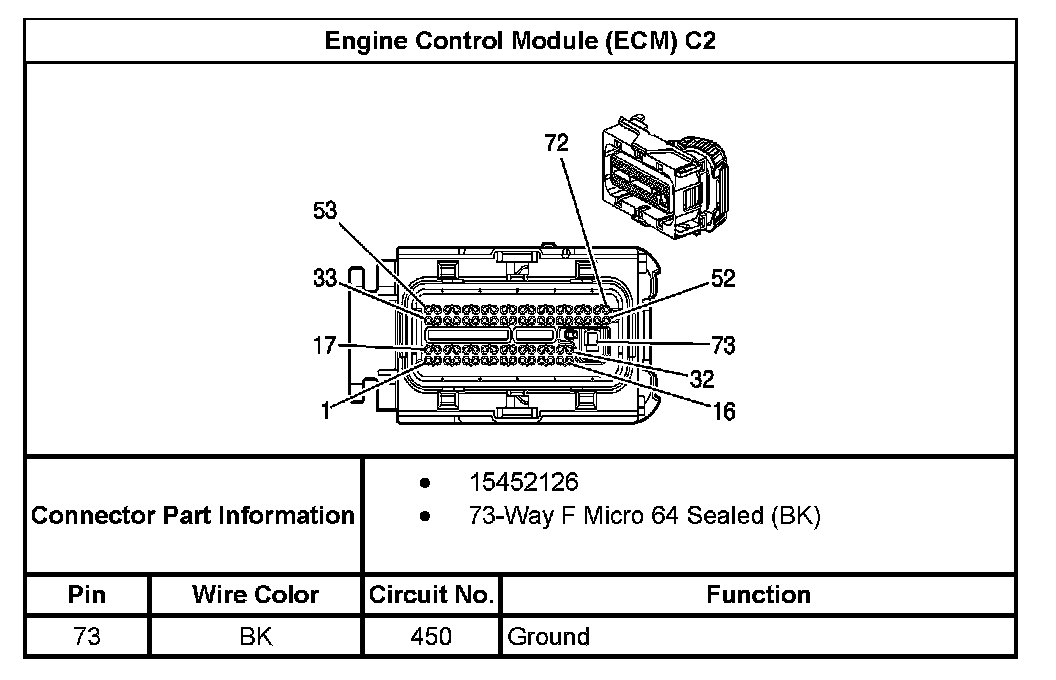 Engine Control Module (ECM) C2

72
53
33
52
17
73
32
1
16

Connector Part Information

- 15452126
- 73-Way F Micro 64 Sealed (BK)

| Pin | Wire Color | Circuit No. | Function |
|---|---|---|---|
| 73 | BK | 450 | Ground |