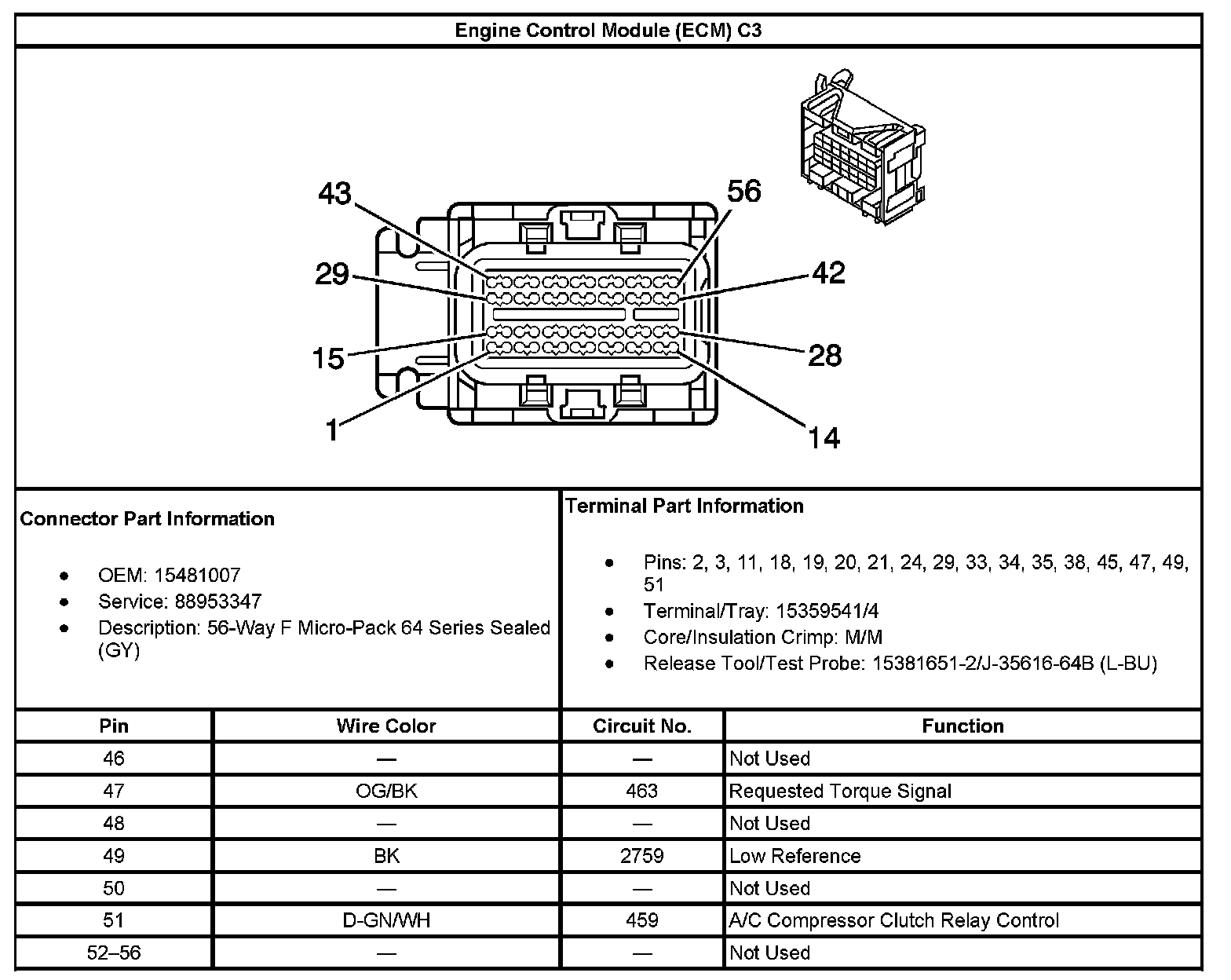 Engine Control Module (ECM) C3

43
56
29
42
15
28
1
14

Connector Part Information

- OEM: 15481007
- Service: 88953347
- Description: 56-Way F Micro-Pack 64 Series Sealed (GY)

Terminal Part Information

- Pins: 2, 3, 11, 18, 19, 20, 21, 24, 29, 33, 34, 35, 38, 45, 47, 49, 51
- Terminal/Tray: 15359541/4
- Core/Insulation Crimp: M/M
- Release Tool/Test Probe: 15381651-2/J-35616-64B (L-BU)

| Pin | Wire Color | Circuit No. | Function |
|---|---|---|---|
| 46 | — | — | Not Used |
| 47 | OG/BK | 463 | Requested Torque Signal |
| 48 | — | — | Not Used |
| 49 | BK | 2759 | Low Reference |
| 50 | — | — | Not Used |
| 51 | D-GN/WH | 459 | A/C Compressor Clutch Relay Control |
| 52–56 | — | — | Not Used |