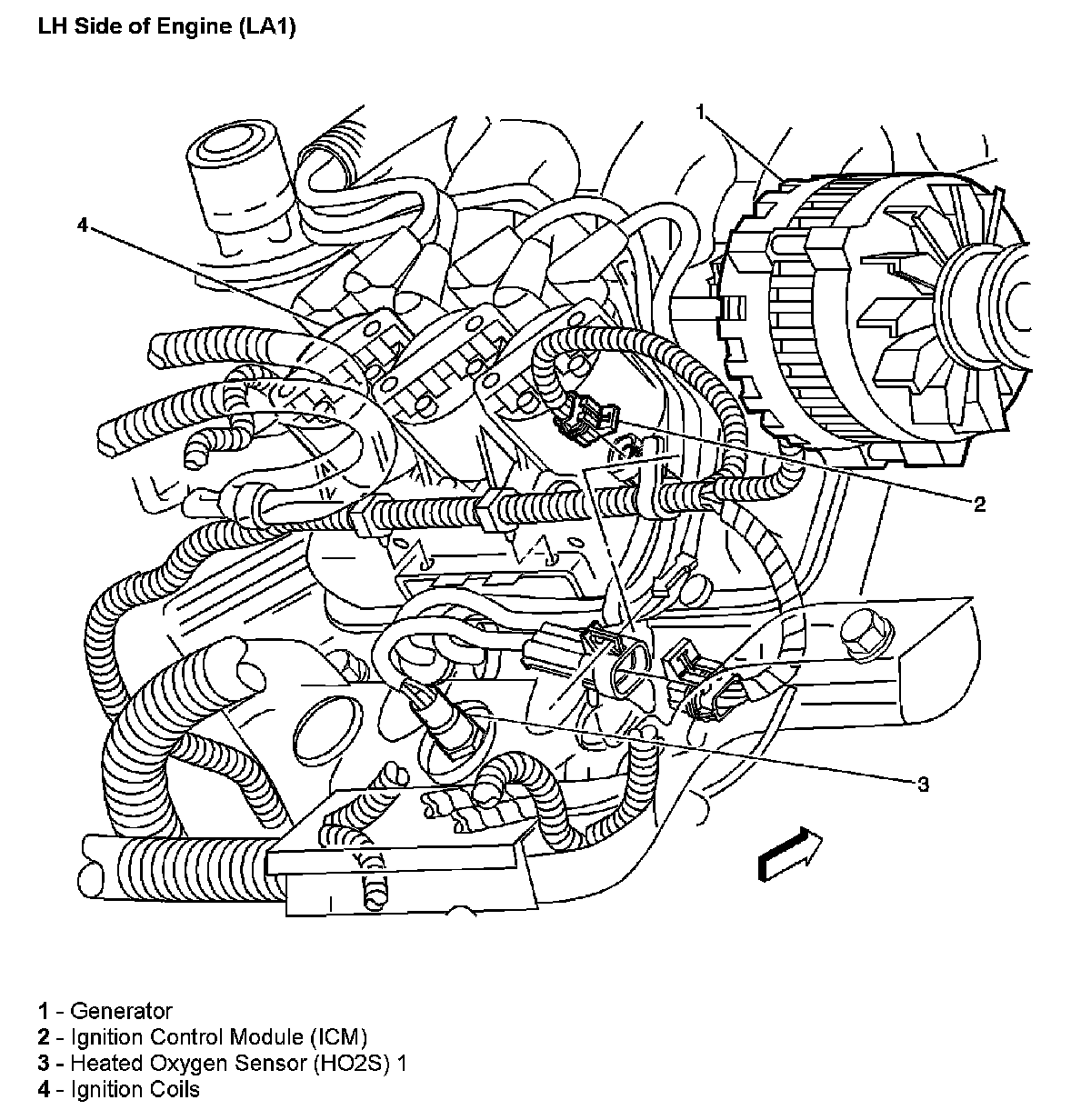 LH Side of Engine (LA1)

1

4

2

3

1 - Generator
2 - Ignition Control Module (ICM)
3 - Heated Oxygen Sensor (HO2S) 1
4 - Ignition Coils