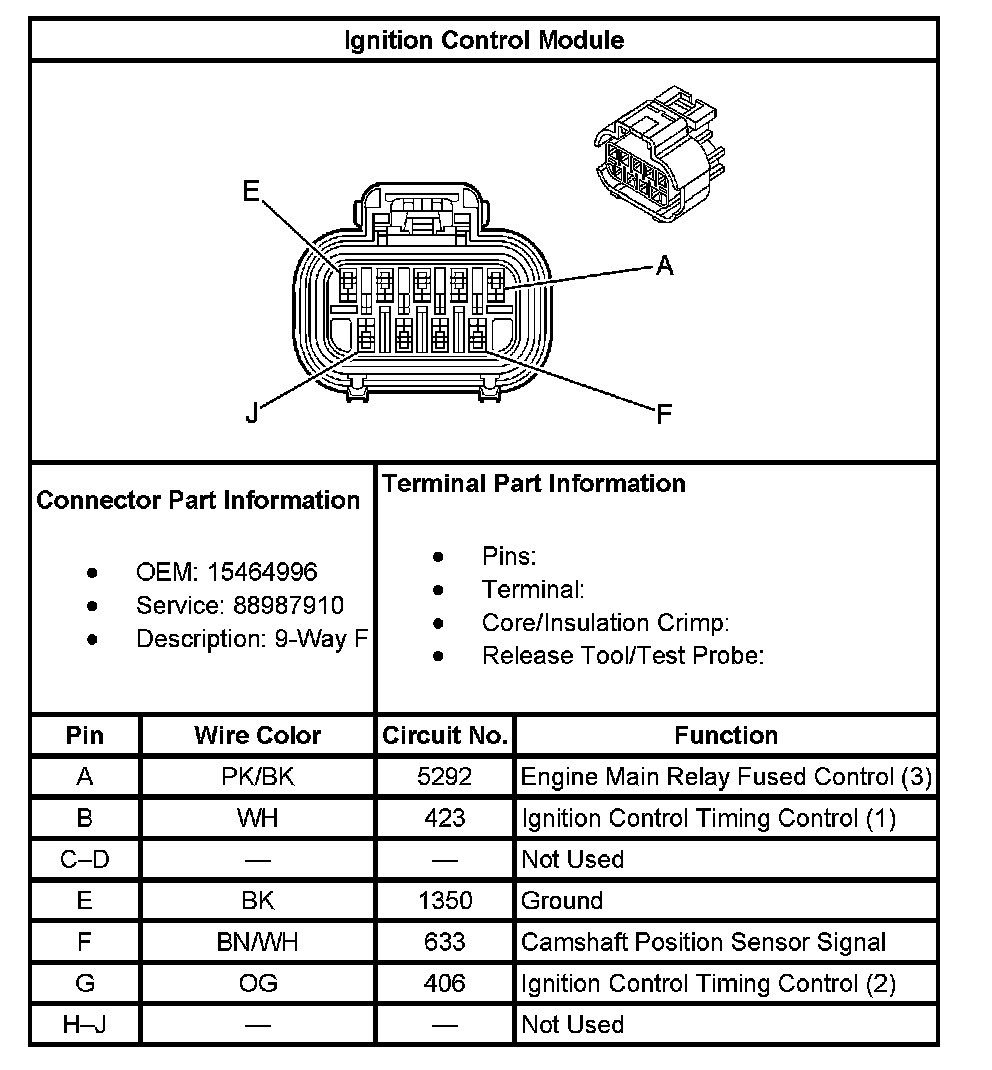 Ignition Control Module

E

A

J

F

Connector Part Information

- OEM: 15464996
- Service: 88987910
- Description: 9-Way F

Terminal Part Information

- Pins:
- Terminal:
- Core/Insulation Crimp:
- Release Tool/Test Probe:

| Pin | Wire Color | Circuit No. | Function |
|---|---|---|---|
| A | PK/BK | 5292 | Engine Main Relay Fused Control (3) |
| B | WH | 423 | Ignition Control Timing Control (1) |
| C–D | — | — | Not Used |
| E | BK | 1350 | Ground |
| F | BN/WH | 633 | Camshaft Position Sensor Signal |
| G | OG | 406 | Ignition Control Timing Control (2) |
| H–J | — | — | Not Used |