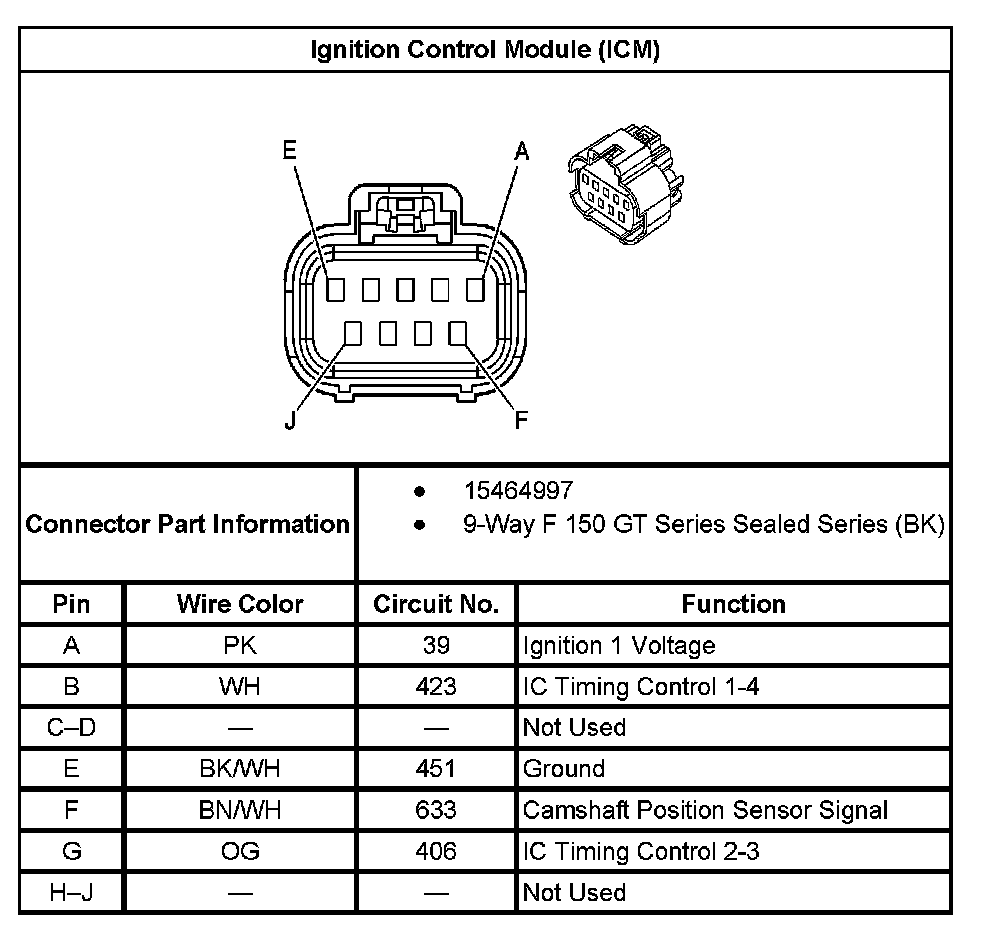 Ignition Control Module (ICM)

E A J F

Connector Part Information

- 15464997
- 9-Way F 150 GT Series Sealed Series (BK)

| Pin | Wire Color | Circuit No. | Function |
|---|---|---|---|
| A | PK | 39 | Ignition 1 Voltage |
| B | WH | 423 | IC Timing Control 1-4 |
| C–D | — | — | Not Used |
| E | BK/WH | 451 | Ground |
| F | BN/WH | 633 | Camshaft Position Sensor Signal |
| G | OG | 406 | IC Timing Control 2-3 |
| H–J | — | — | Not Used |