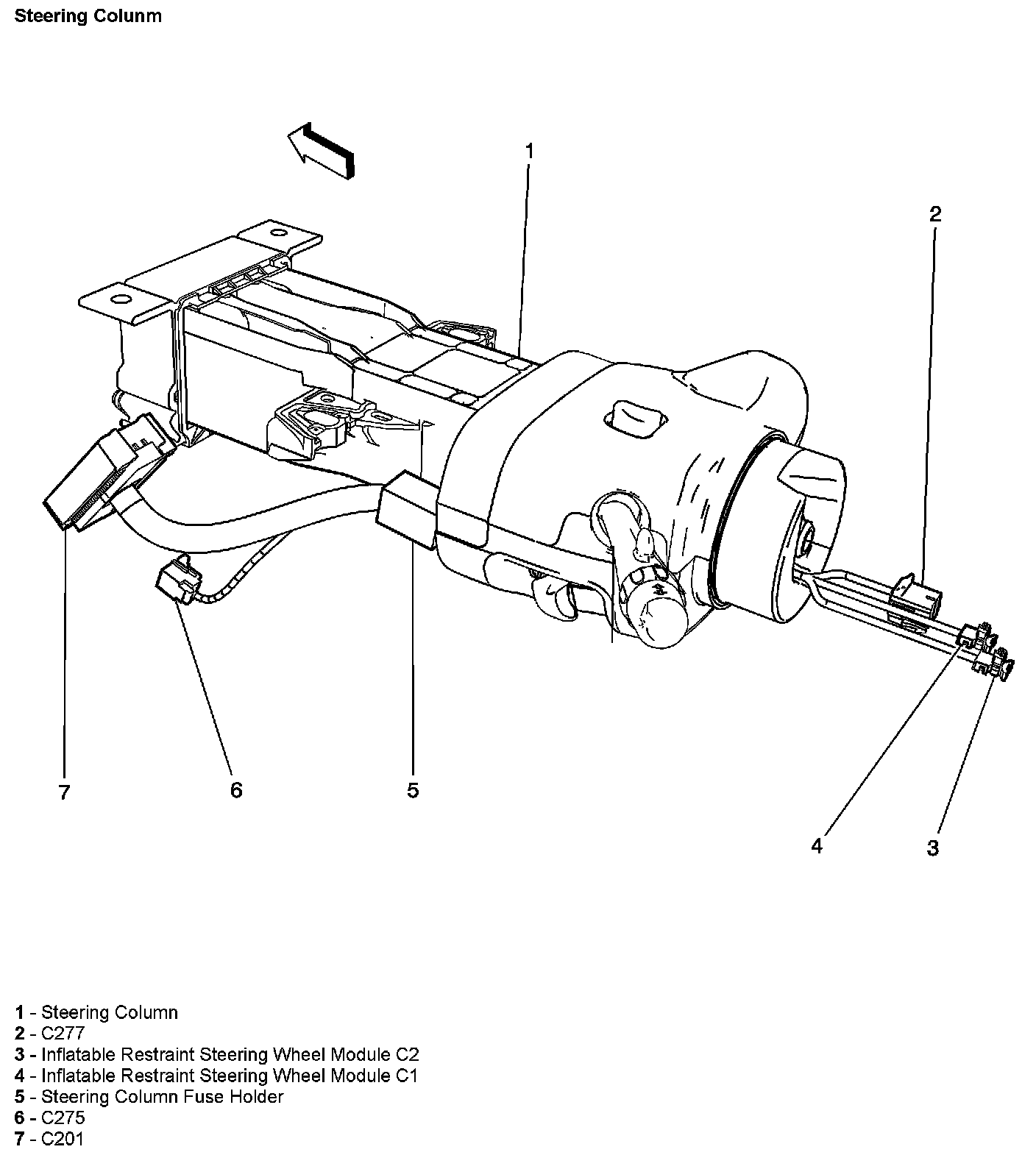 Steering Colunm

1

2

7

6

5

4

3

1 - Steering Column
2 - C277
3 - Inflatable Restraint Steering Wheel Module C2
4 - Inflatable Restraint Steering Wheel Module C1
5 - Steering Column Fuse Holder
6 - C275
7 - C201